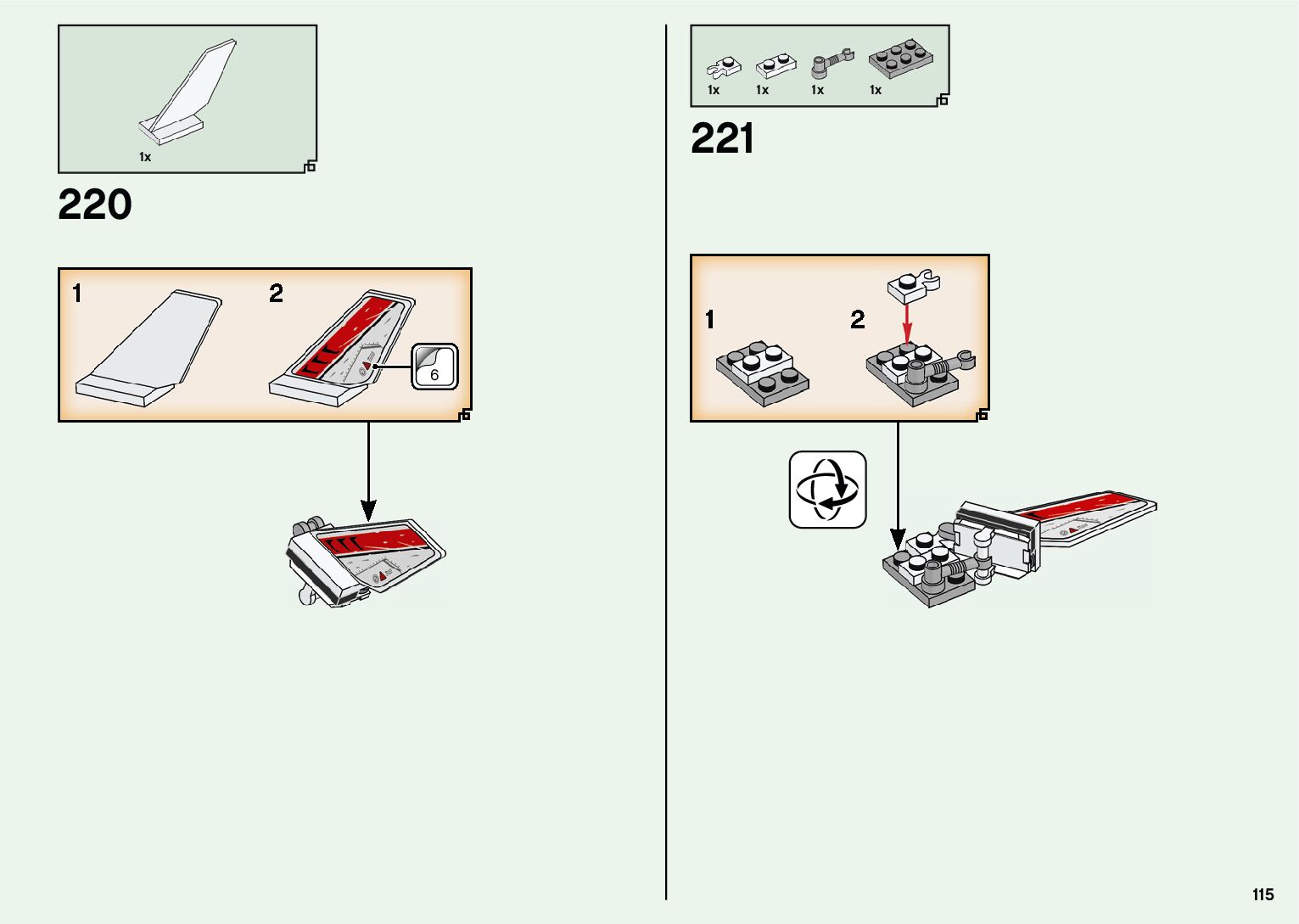 1x

220

1

2

6

1x 1x 1x 1x

221

1

2

115