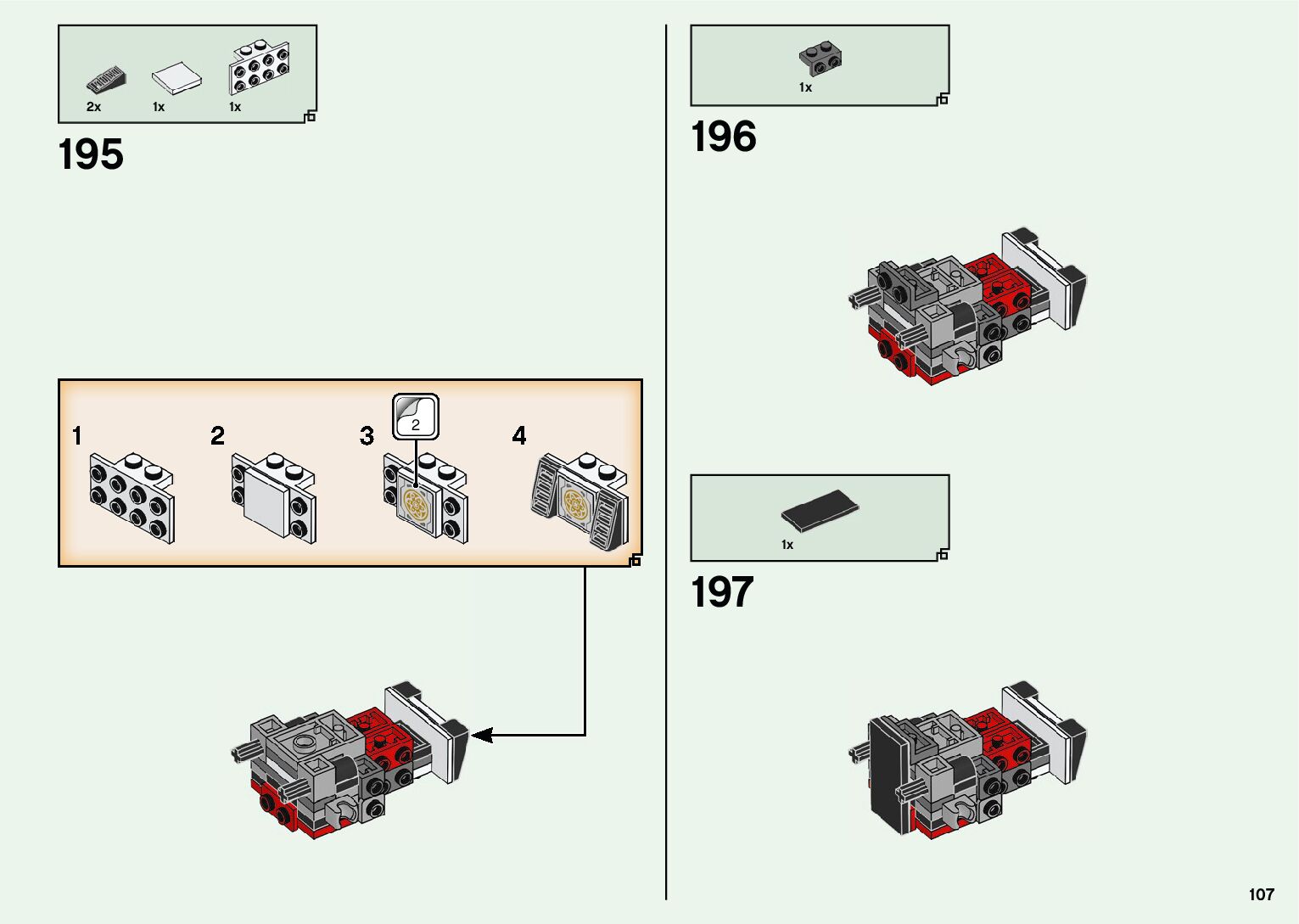 2x 1x 1x

195

1 2 3 2 4

1x

196

1x

197

107