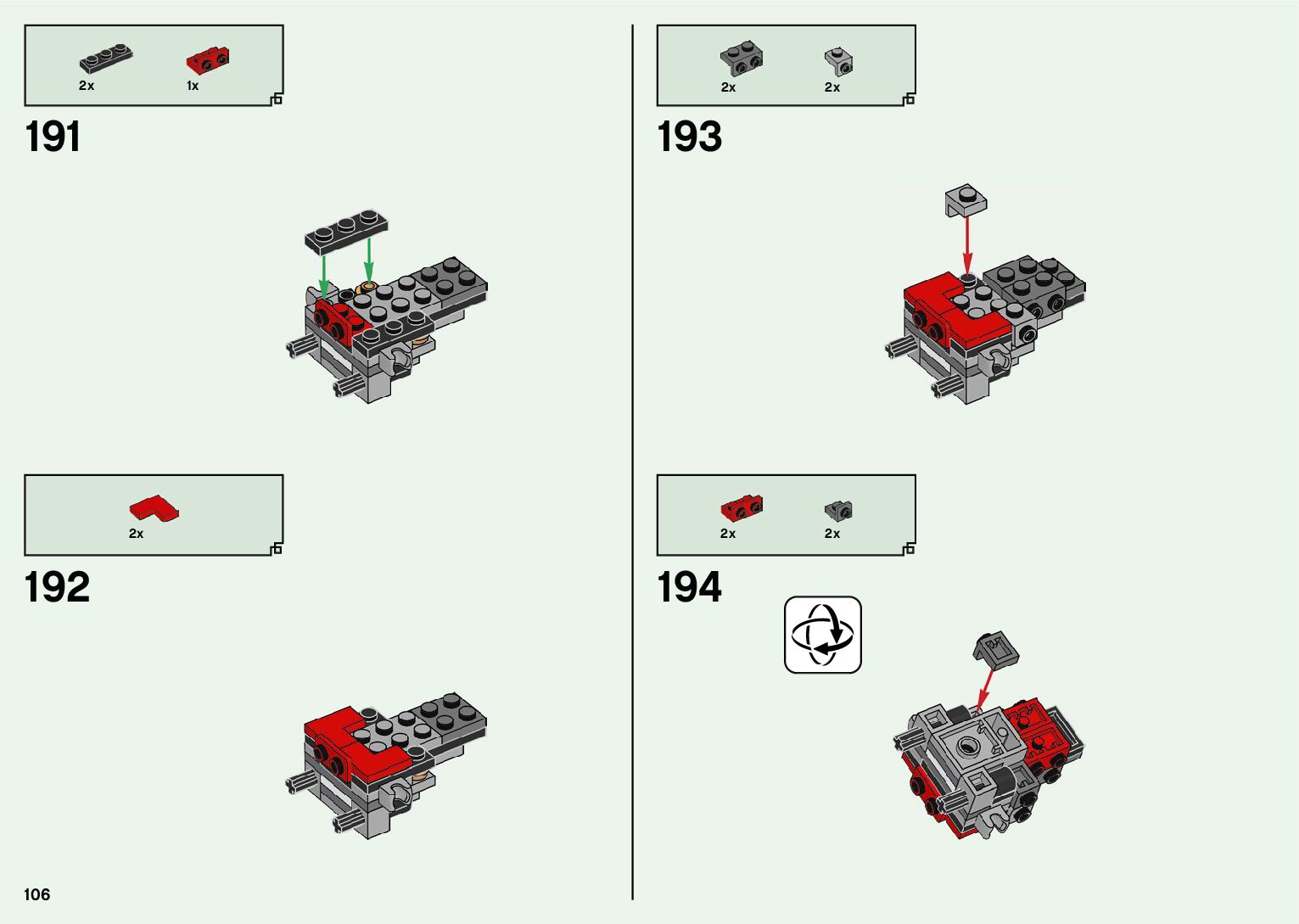 2x 1x

191

2x

192

2x 2x

193

2x 2x

194

106