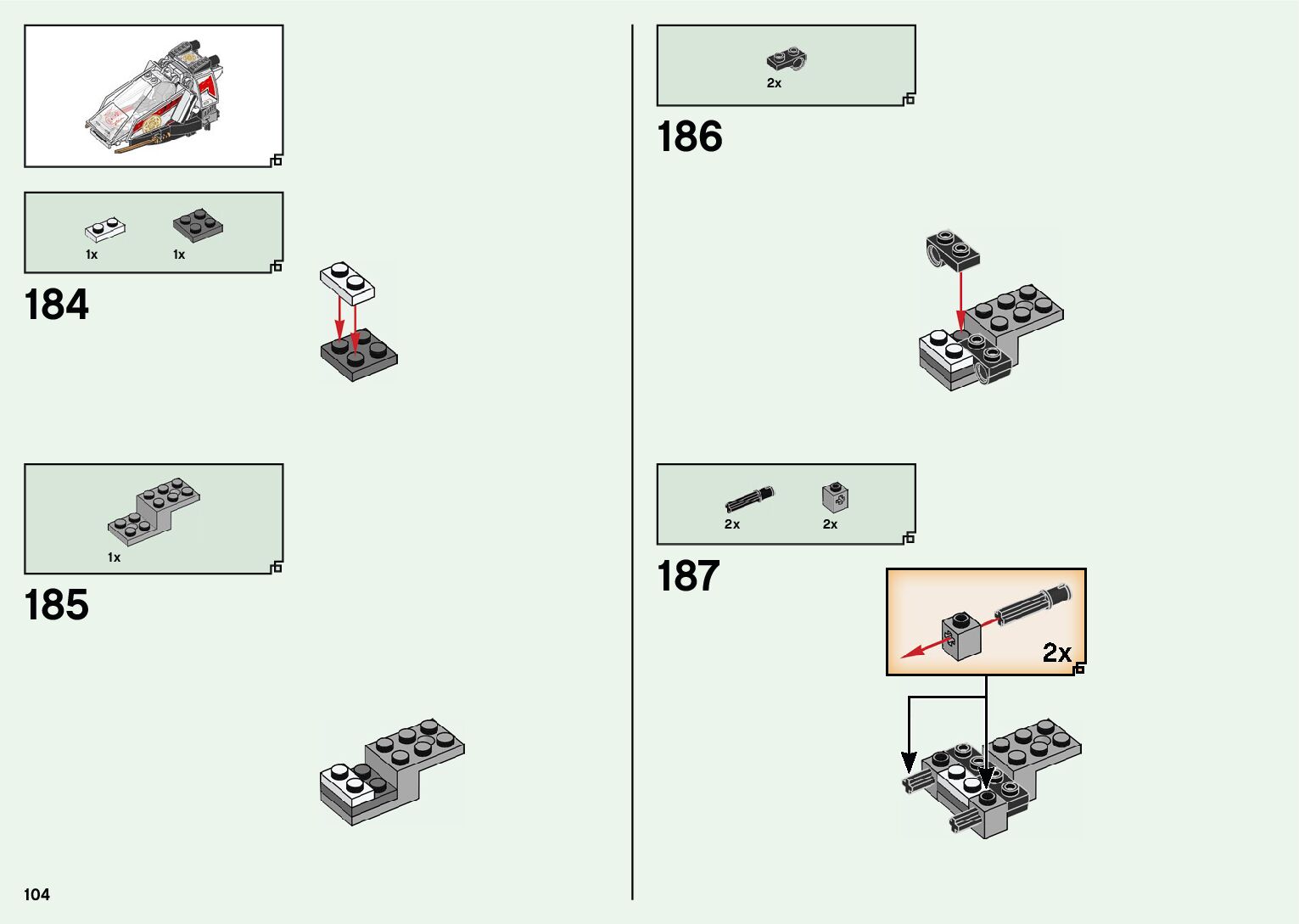 1x 1x

184

1x

185

104

2x

186

2x 2x

187

2x