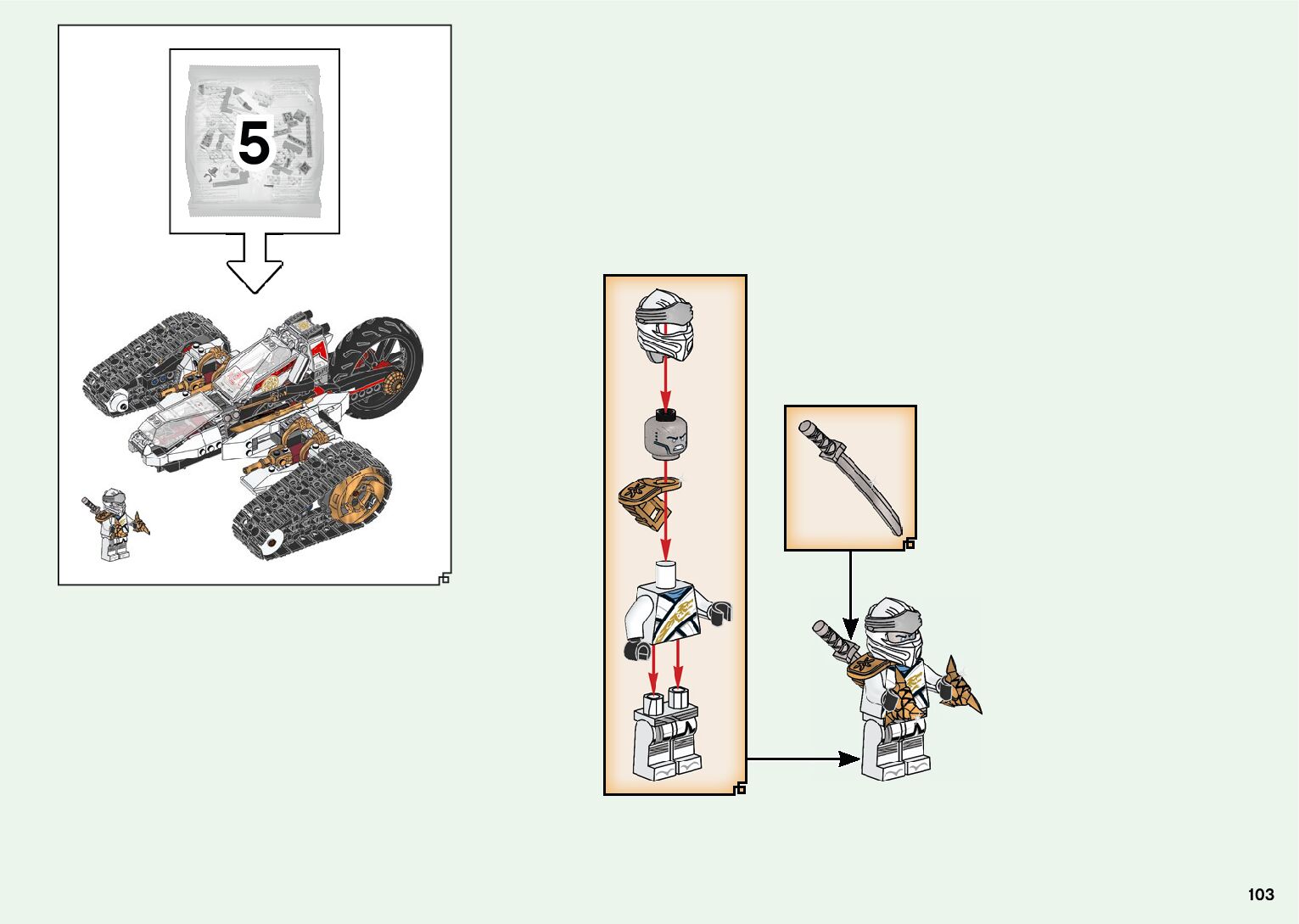 5

103