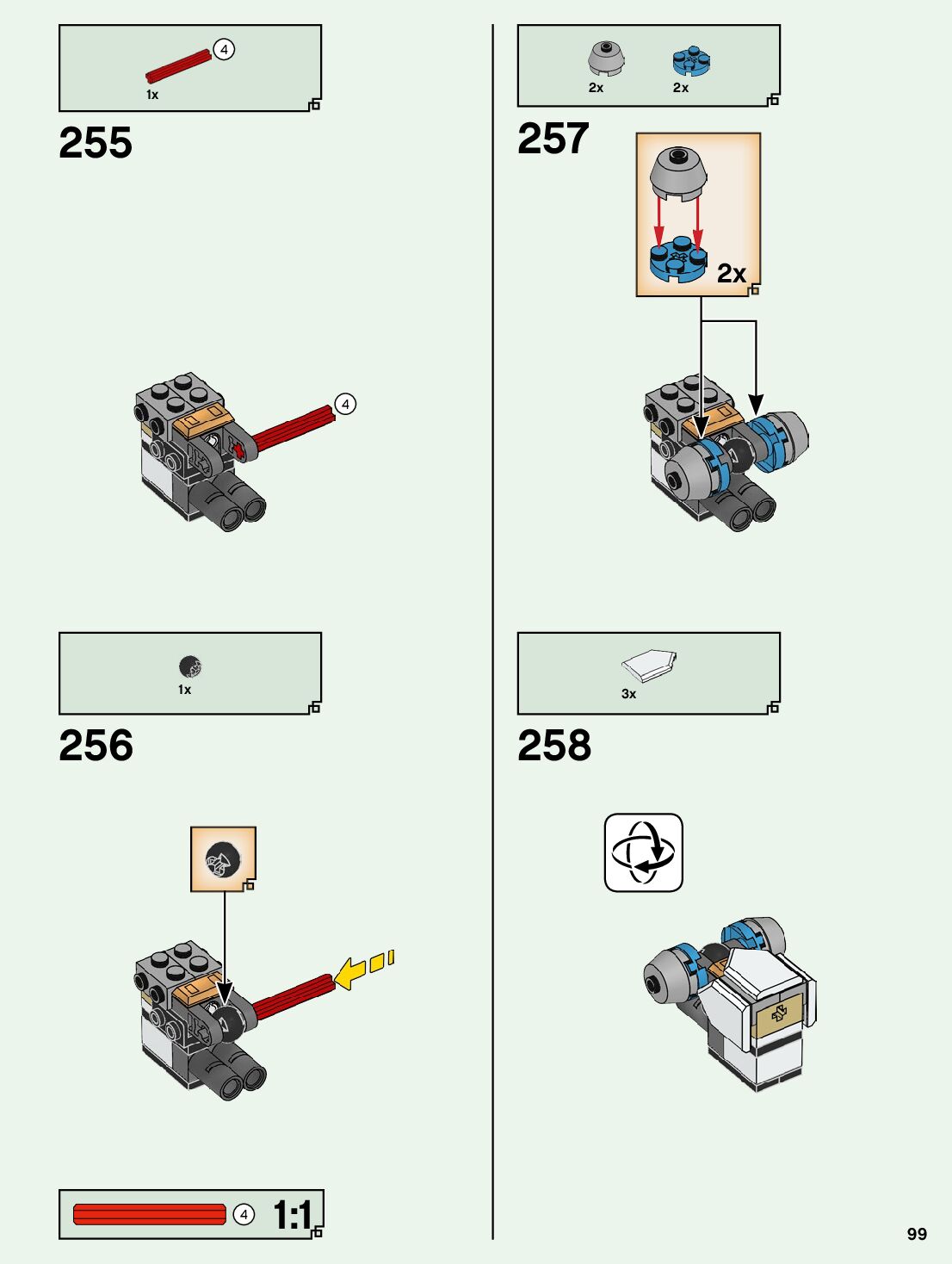 4
1x
255
4

1x
256

4 1:1

2x 2x
257
2x

3x
258

99