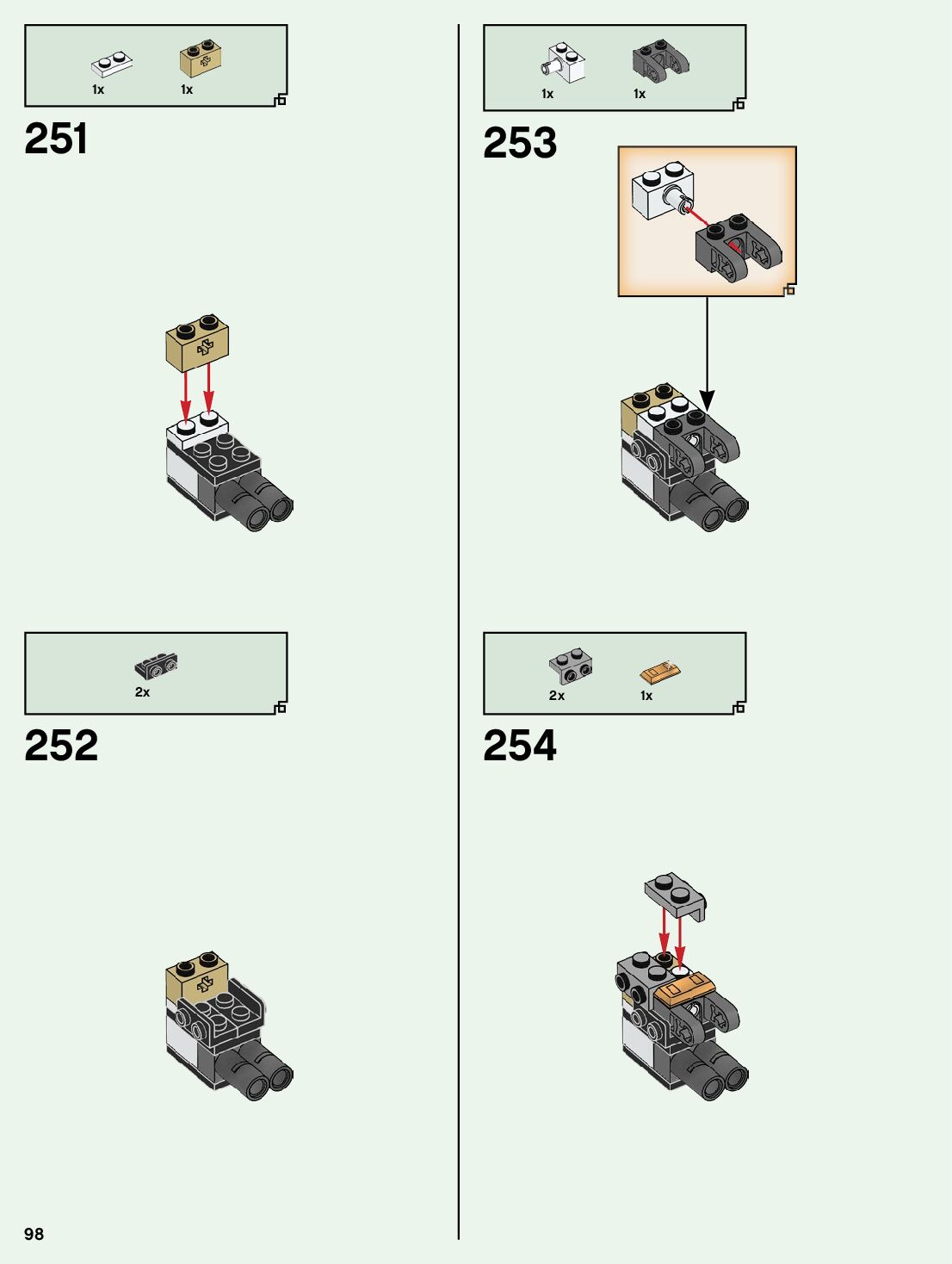 1x 1x

251

2x

252

1x 1x

253

2x 1x

254

98