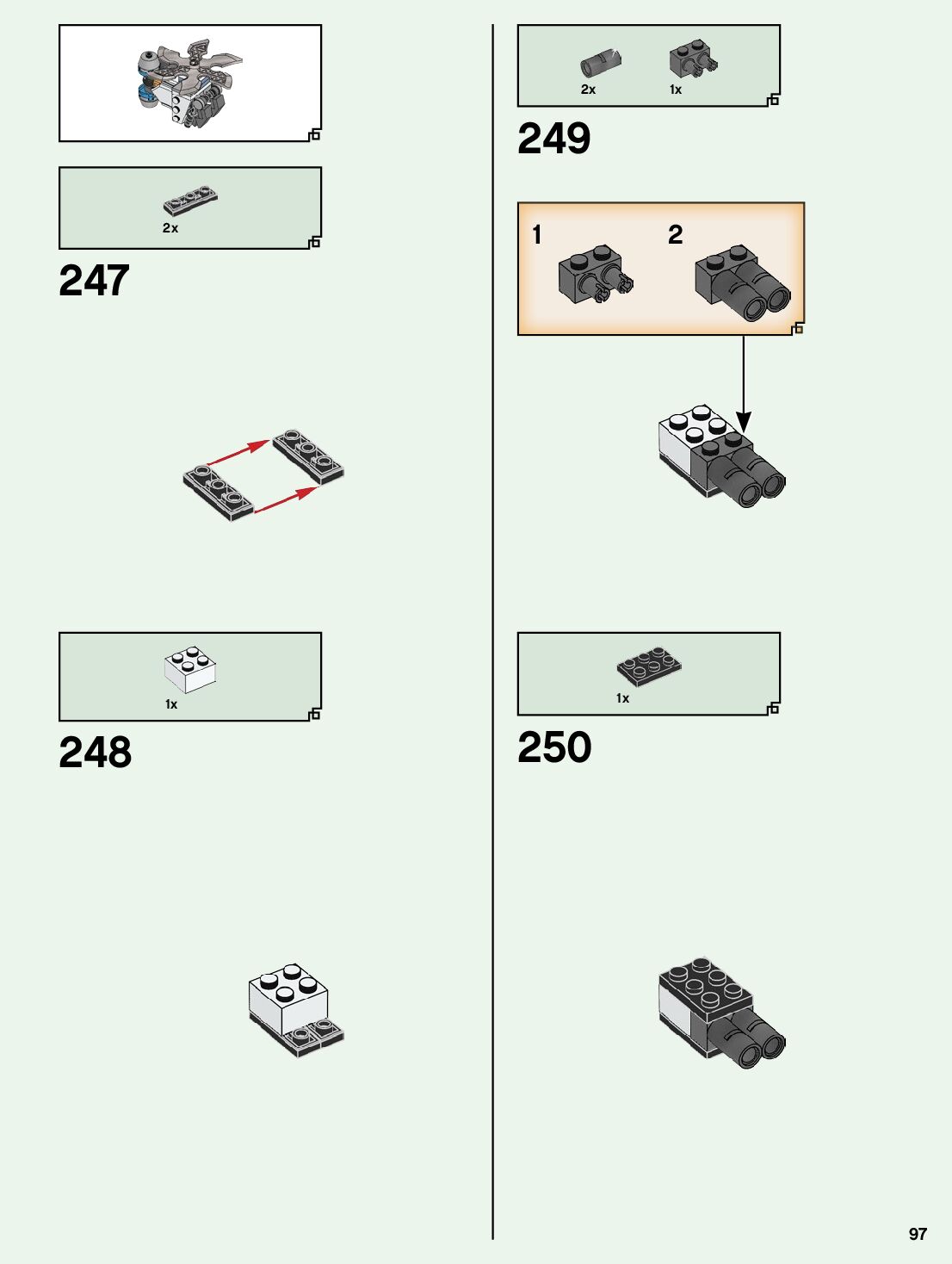 2x

247

1x

248

2x 1x

249

1 2

1x

250

97