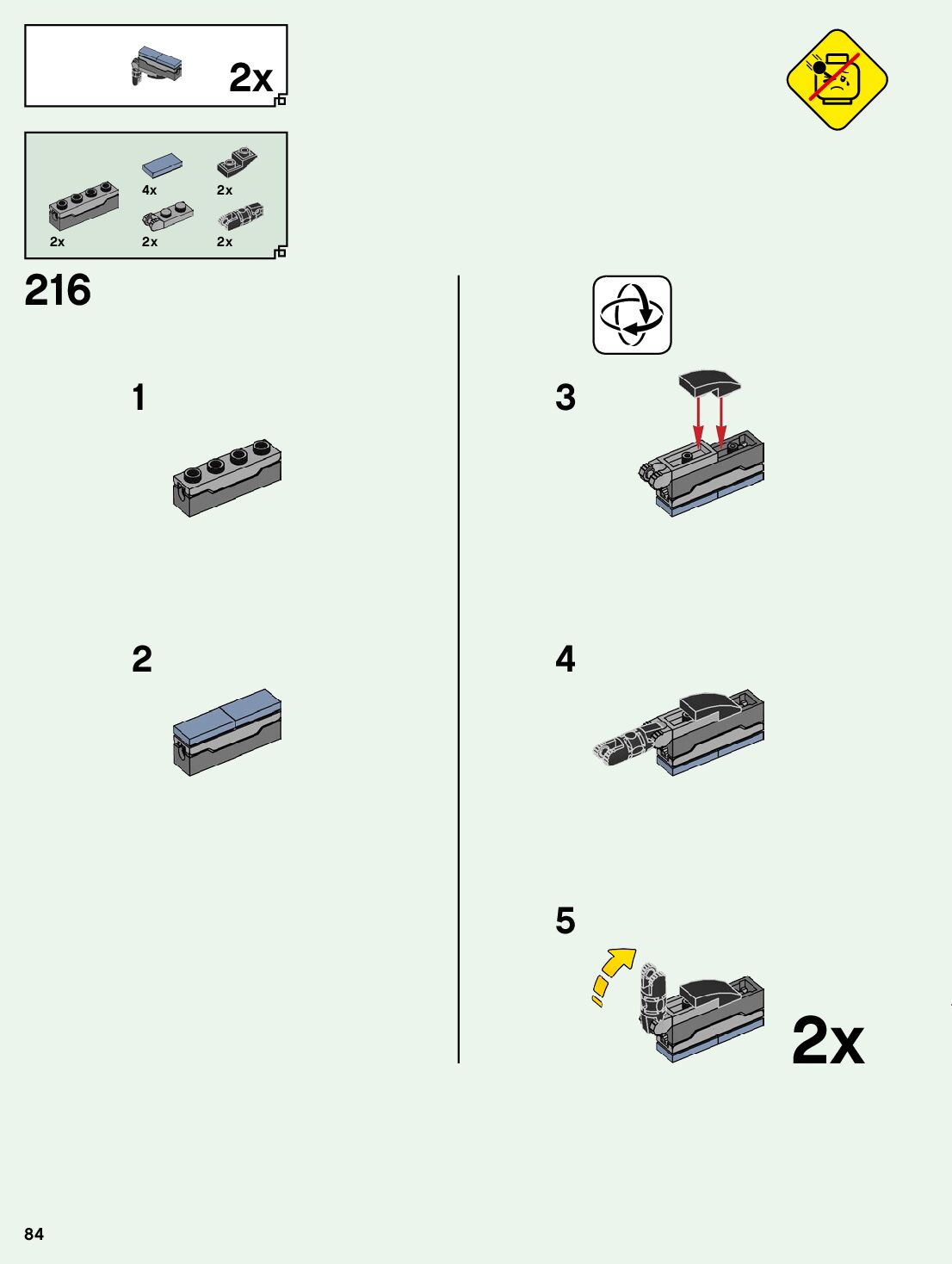 2x

4x
2x
2x
2x
2x

216

1

2

3

4

5

2x

84