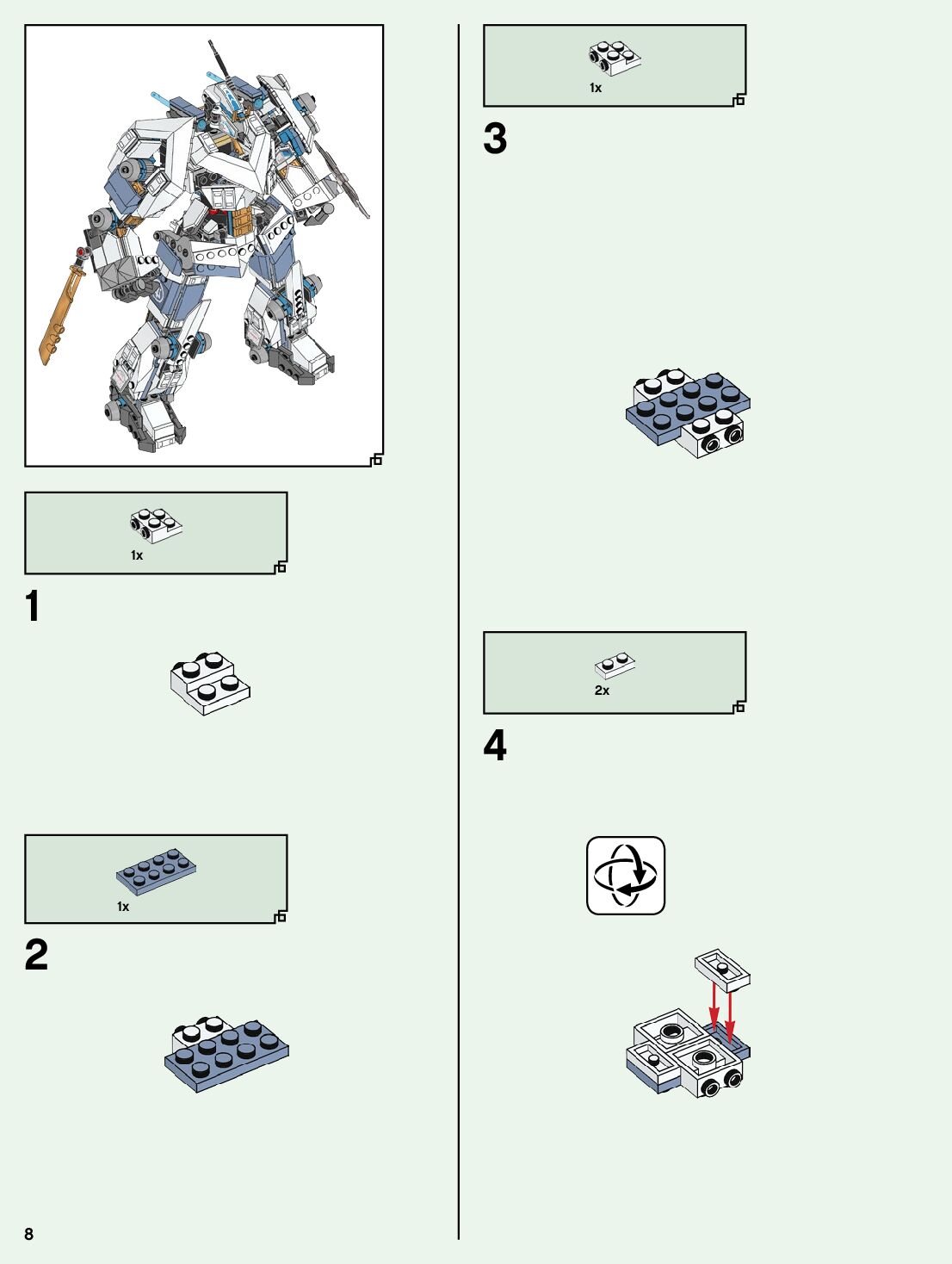 1x

1

1x

2

1x

3

2x

4

8