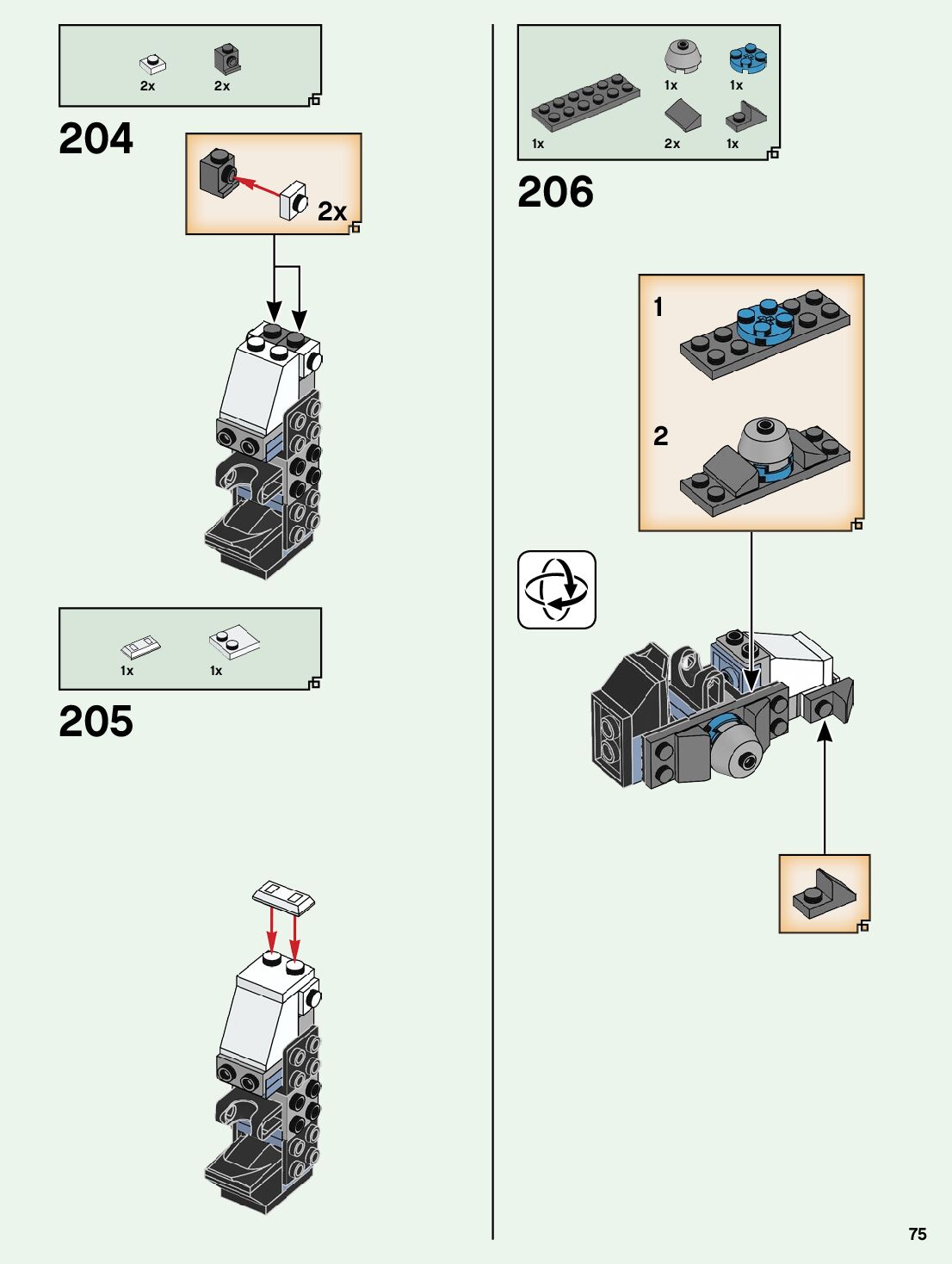 2x 2x

204

2x

1x 1x

205

1x 1x 1x 2x 1x

206

1

2

75