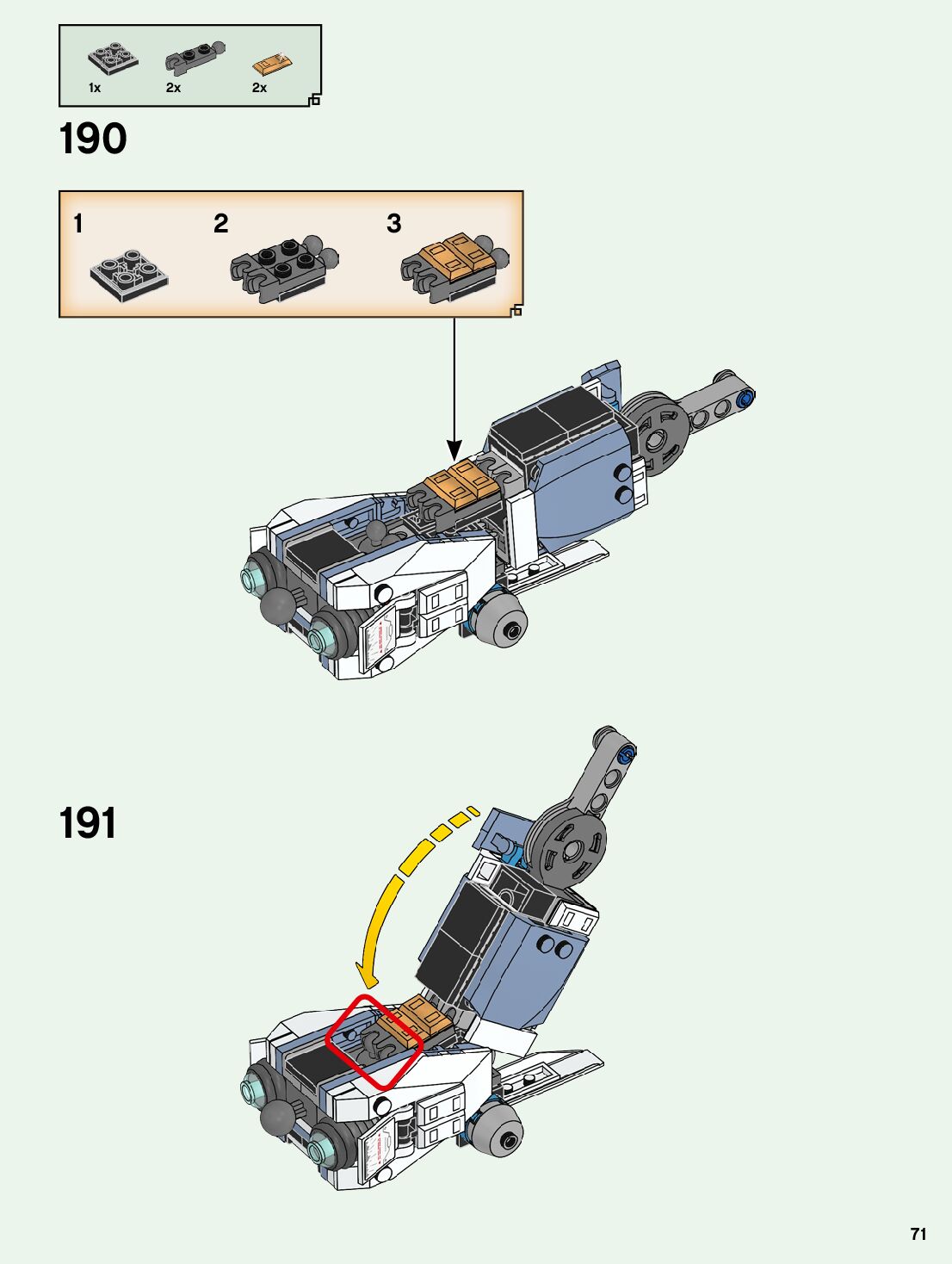 1x 2x 2x

190

1 2 3

191

71