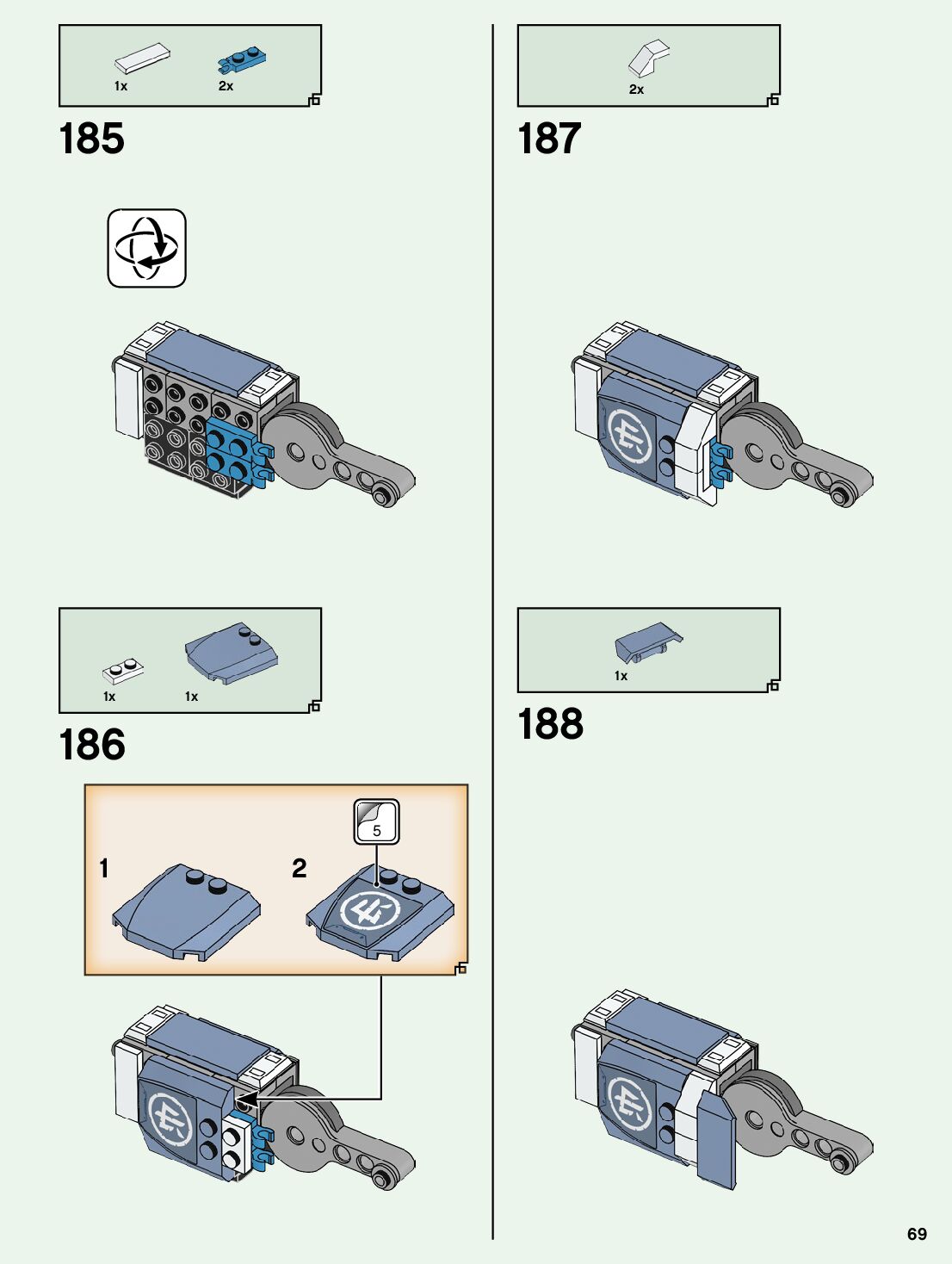 1x 2x

185

1x 1x

186

1

2

5

2x

187

1x

188

69