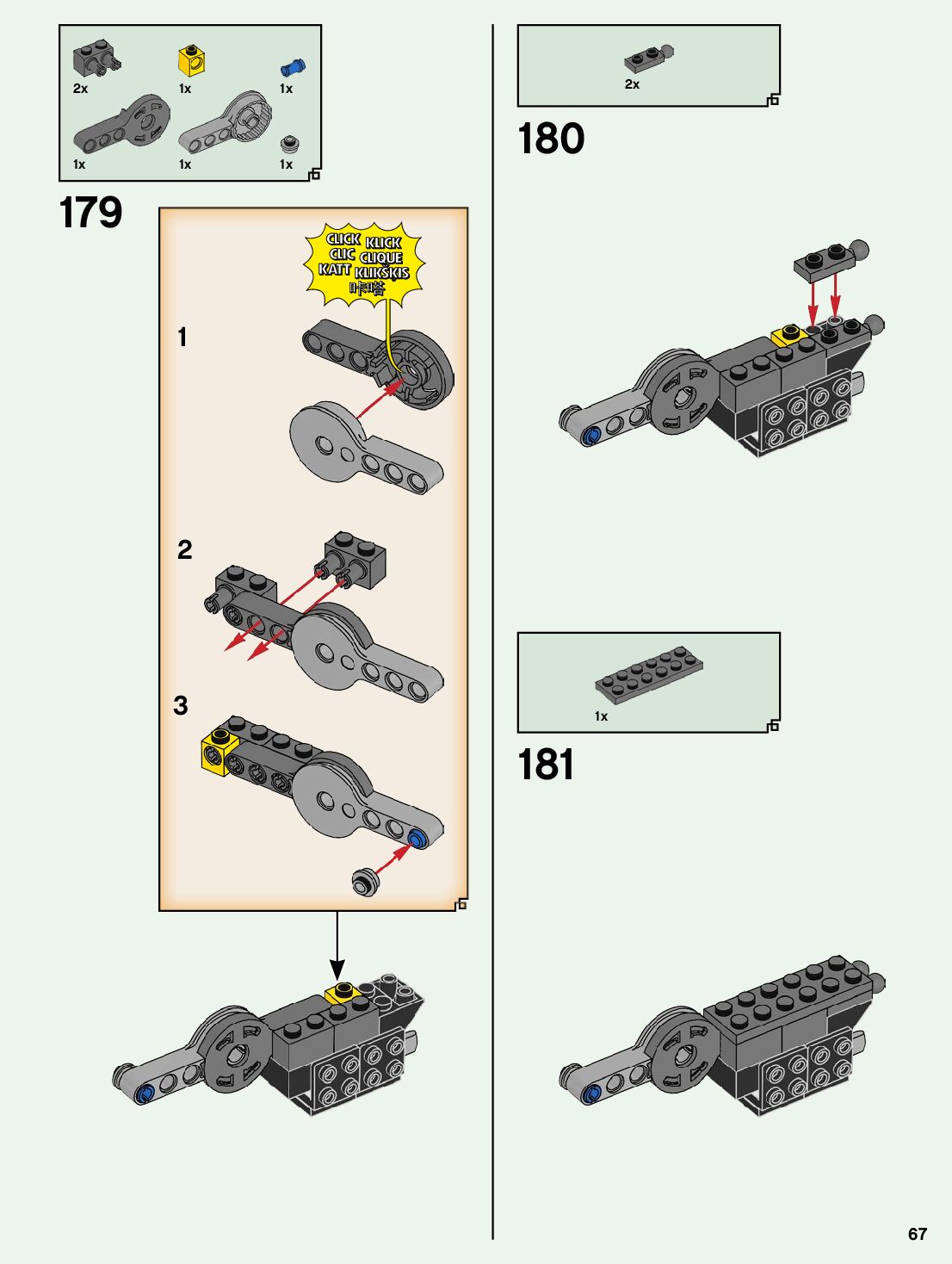 2x
1x
1x
1x
1x
1x

179

CLICK KLICK
CLIC CLIQUE
KATT KLIKŠKIS
咔嗒

1

2

3

2x

180

1x

181

67