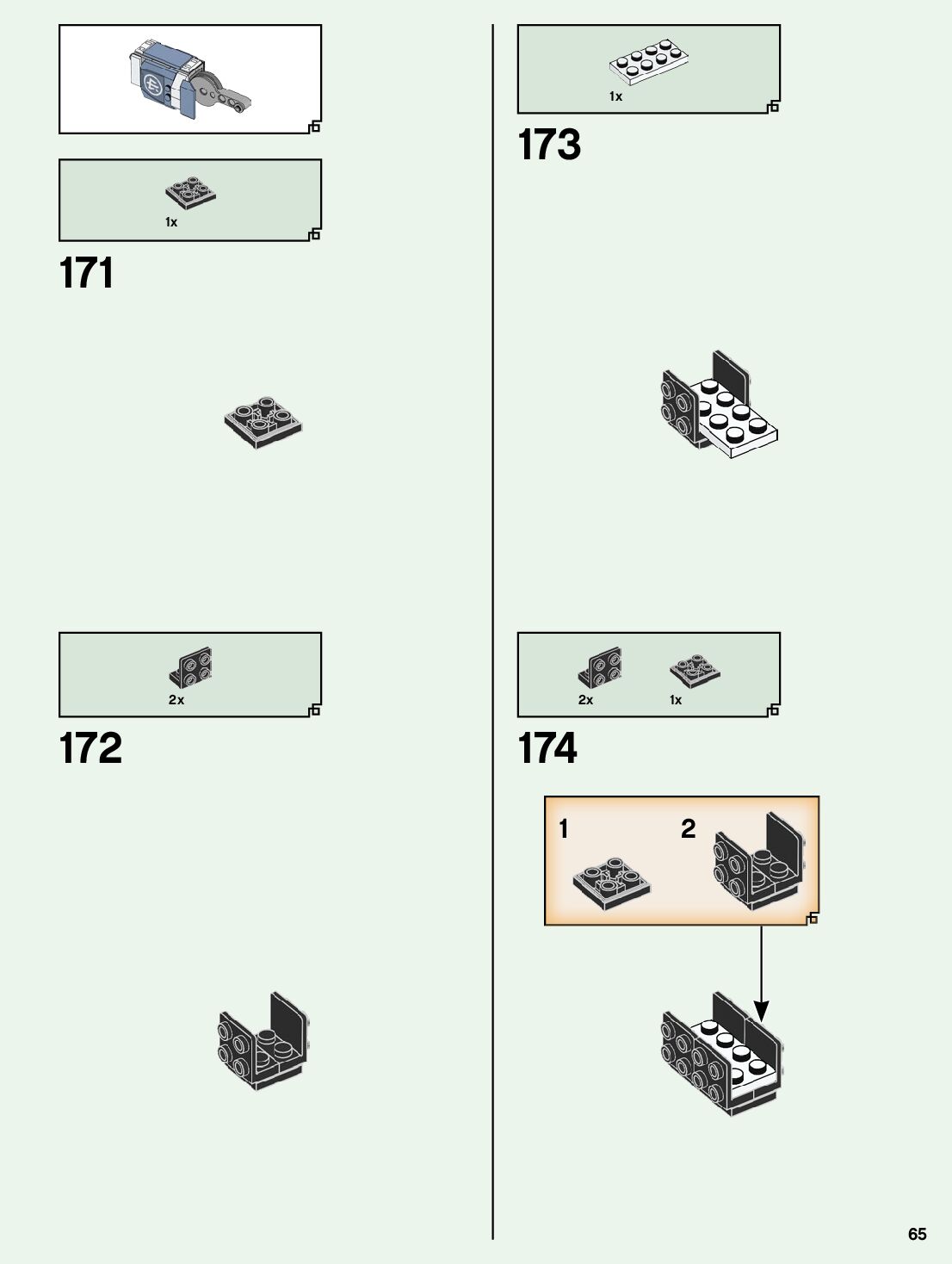 1x

171

2x

172

1x

173

2x

1x

174

1

2

65