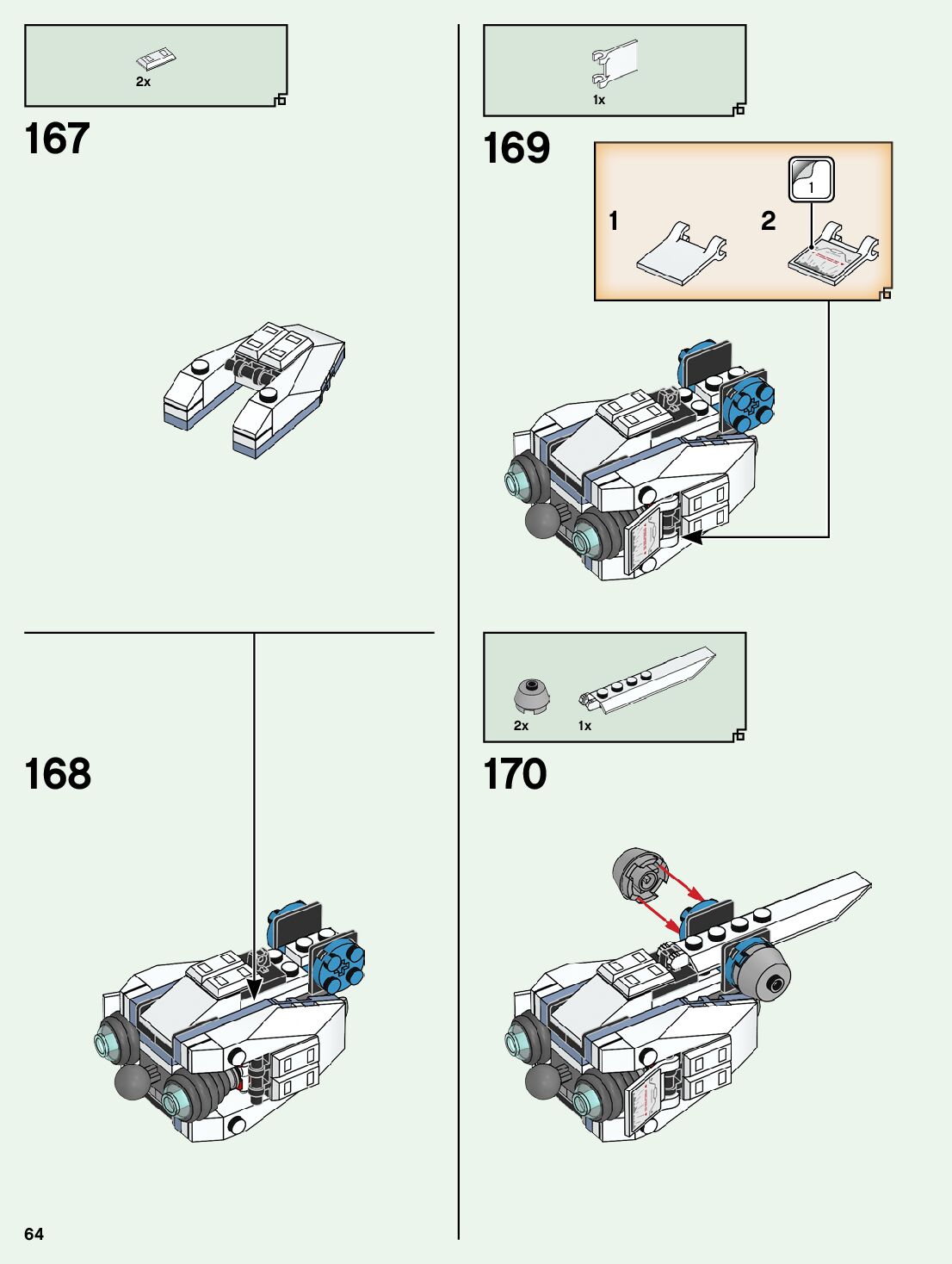 2x

167

168

1x

169

1

2

1

2x

1x

170

64