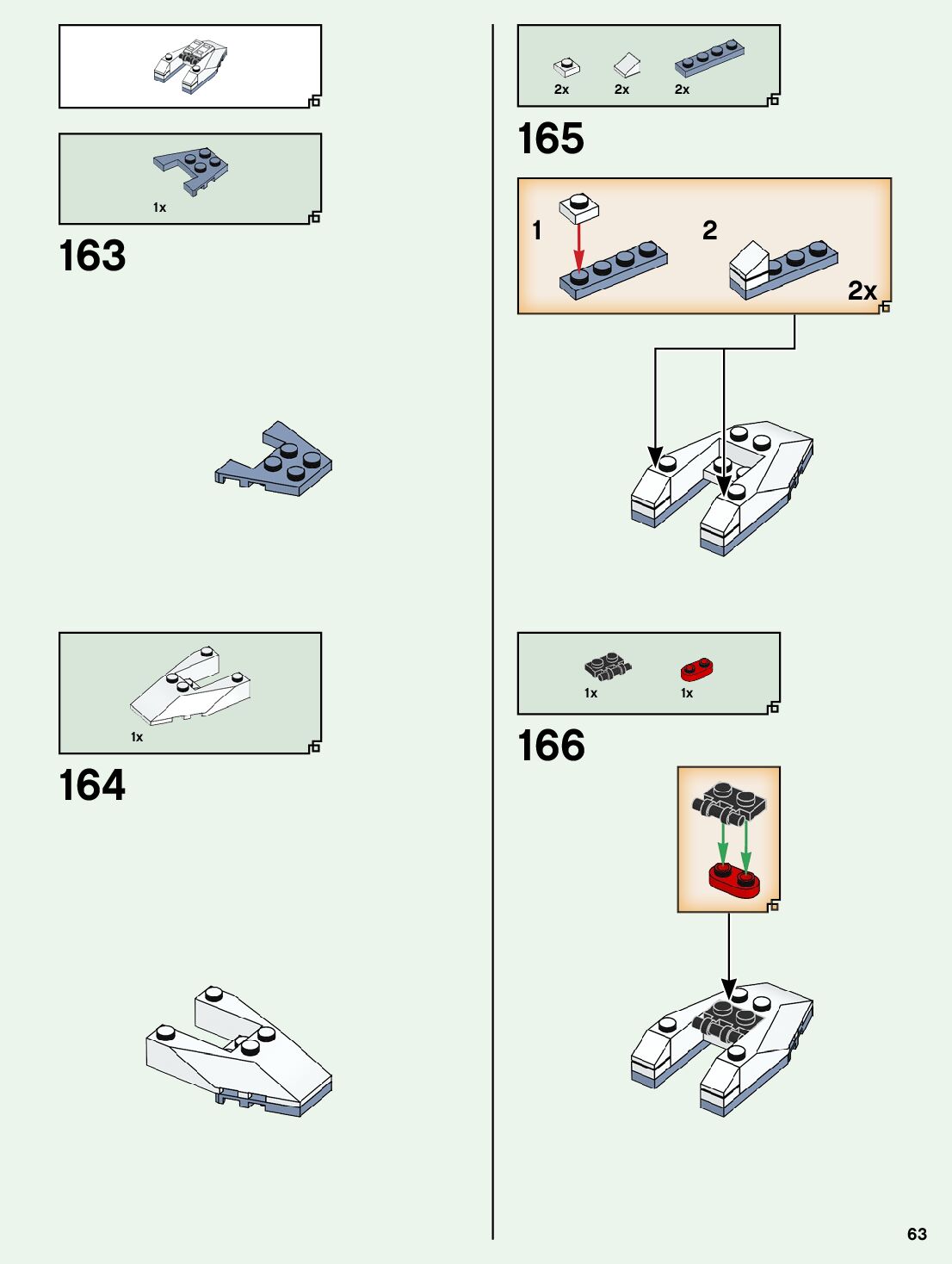 1x

163

1x

164

2x 2x 2x

165

1

2

2x

1x 1x

166

63