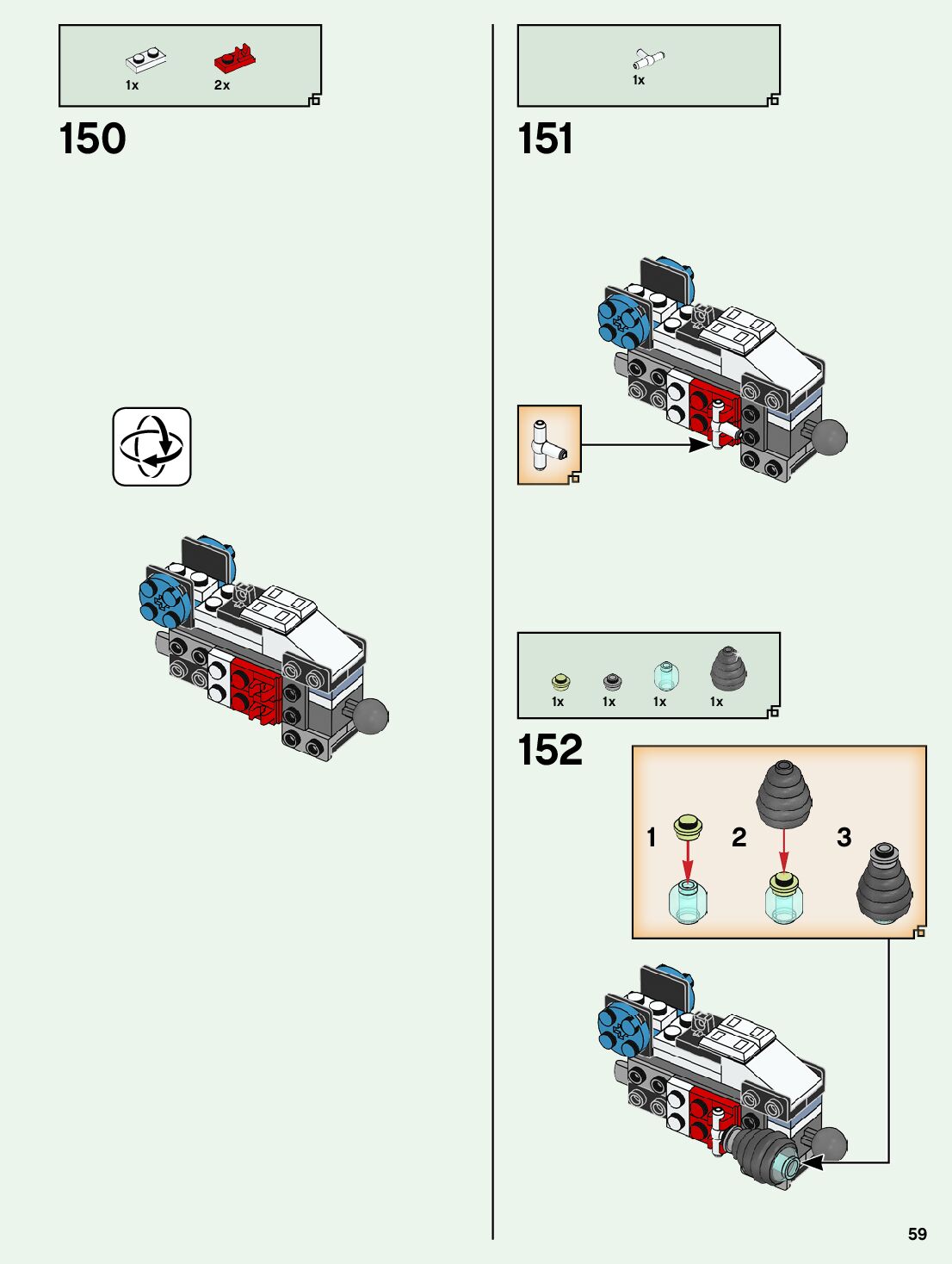 1x 2x

150

1x

151

1x 1x 1x 1x

152

1 2 3

59