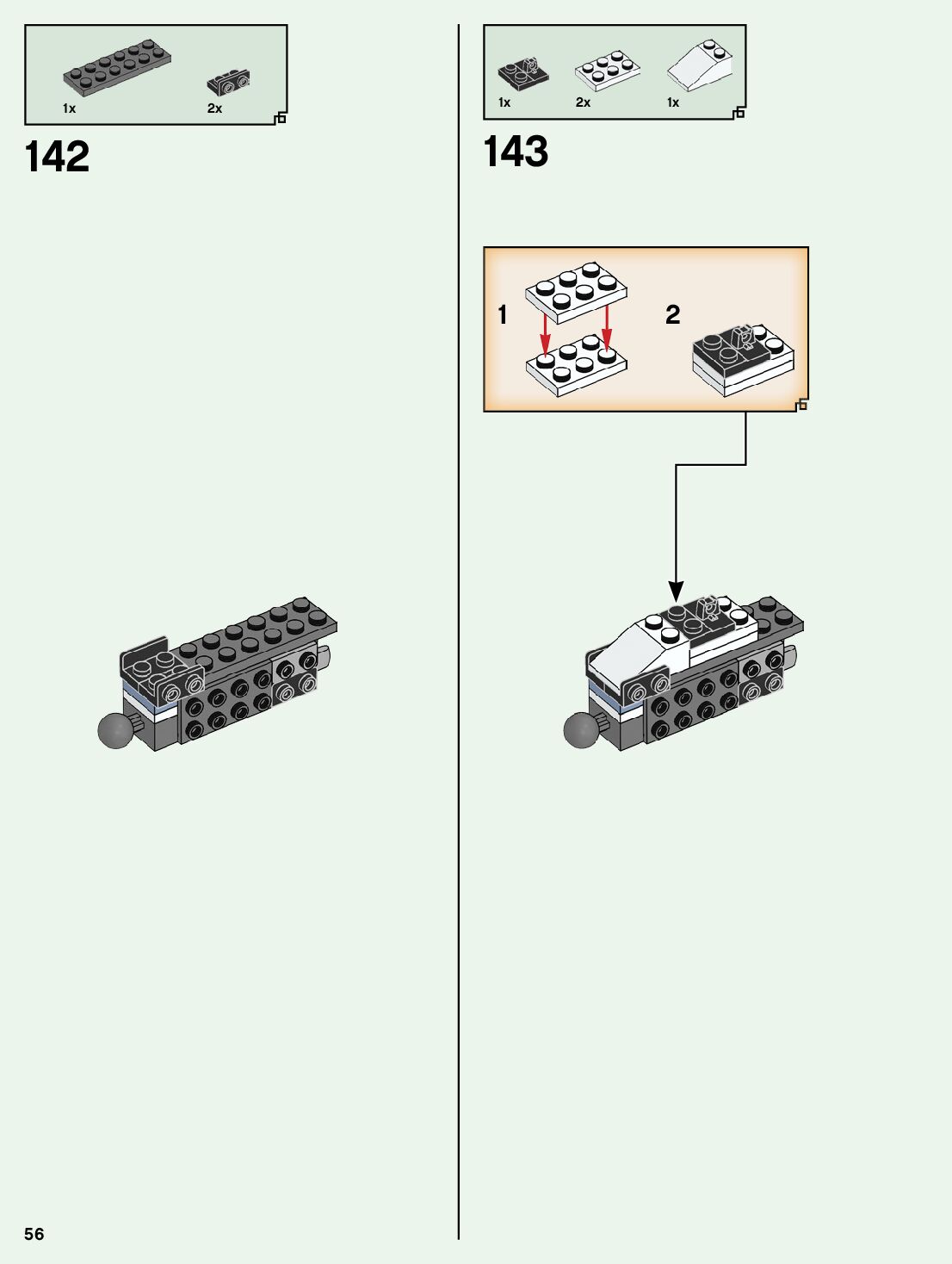 1x
2x

142

1x
2x
1x

143

1

2

56