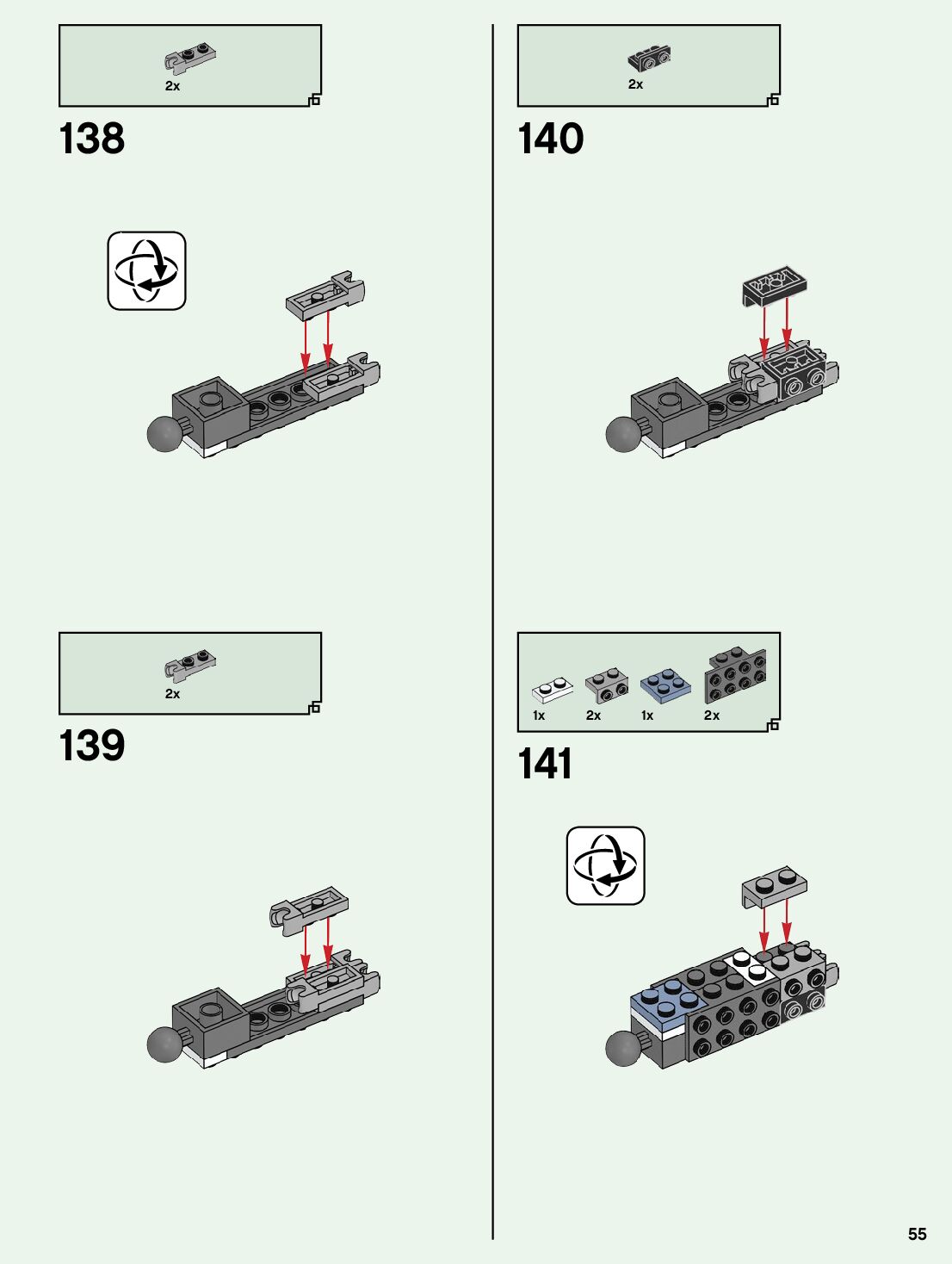 2x

138

2x

139

2x

140

1x 2x 1x 2x

141

55