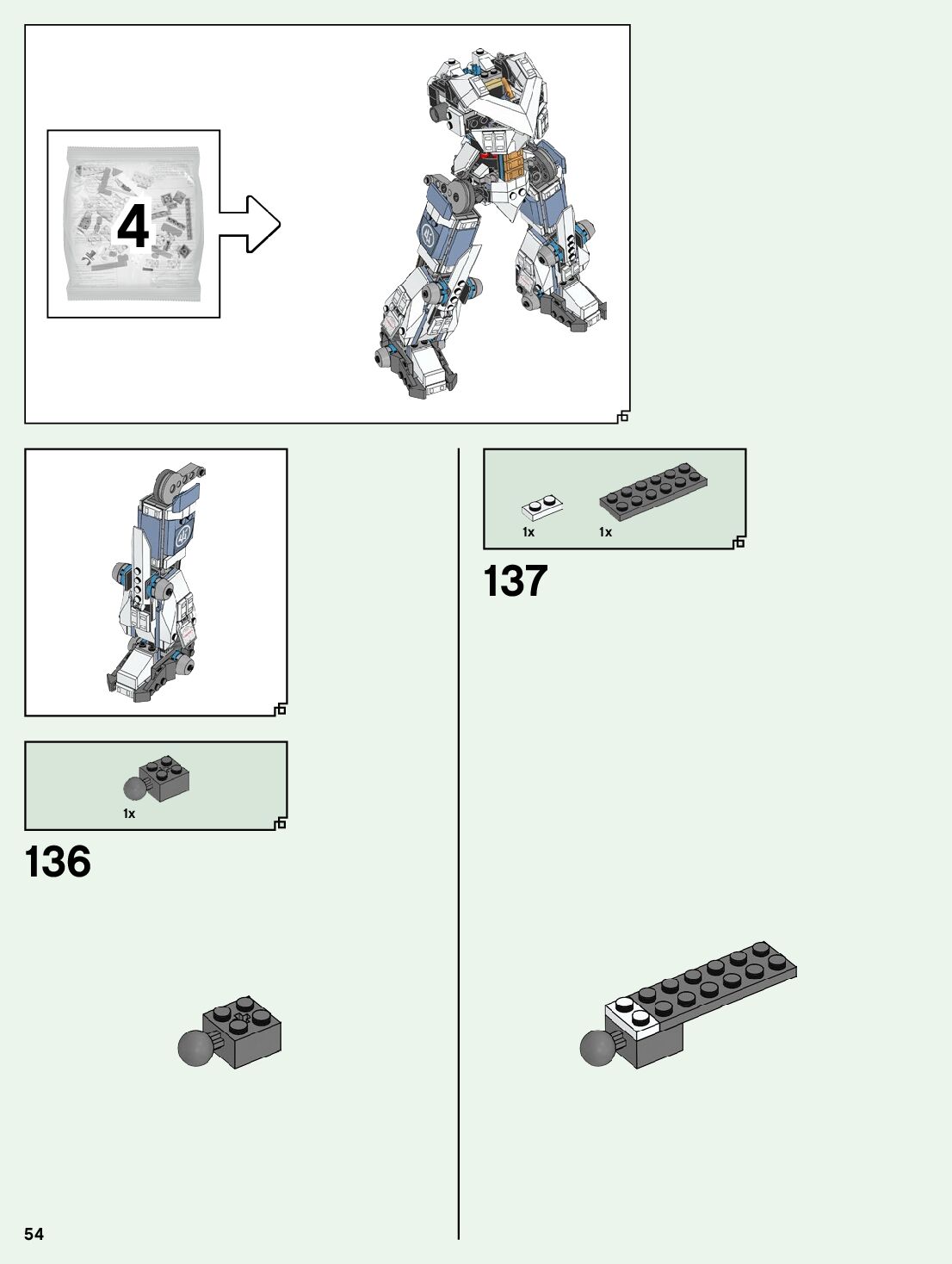 4

1x

136

1x 1x

137

54