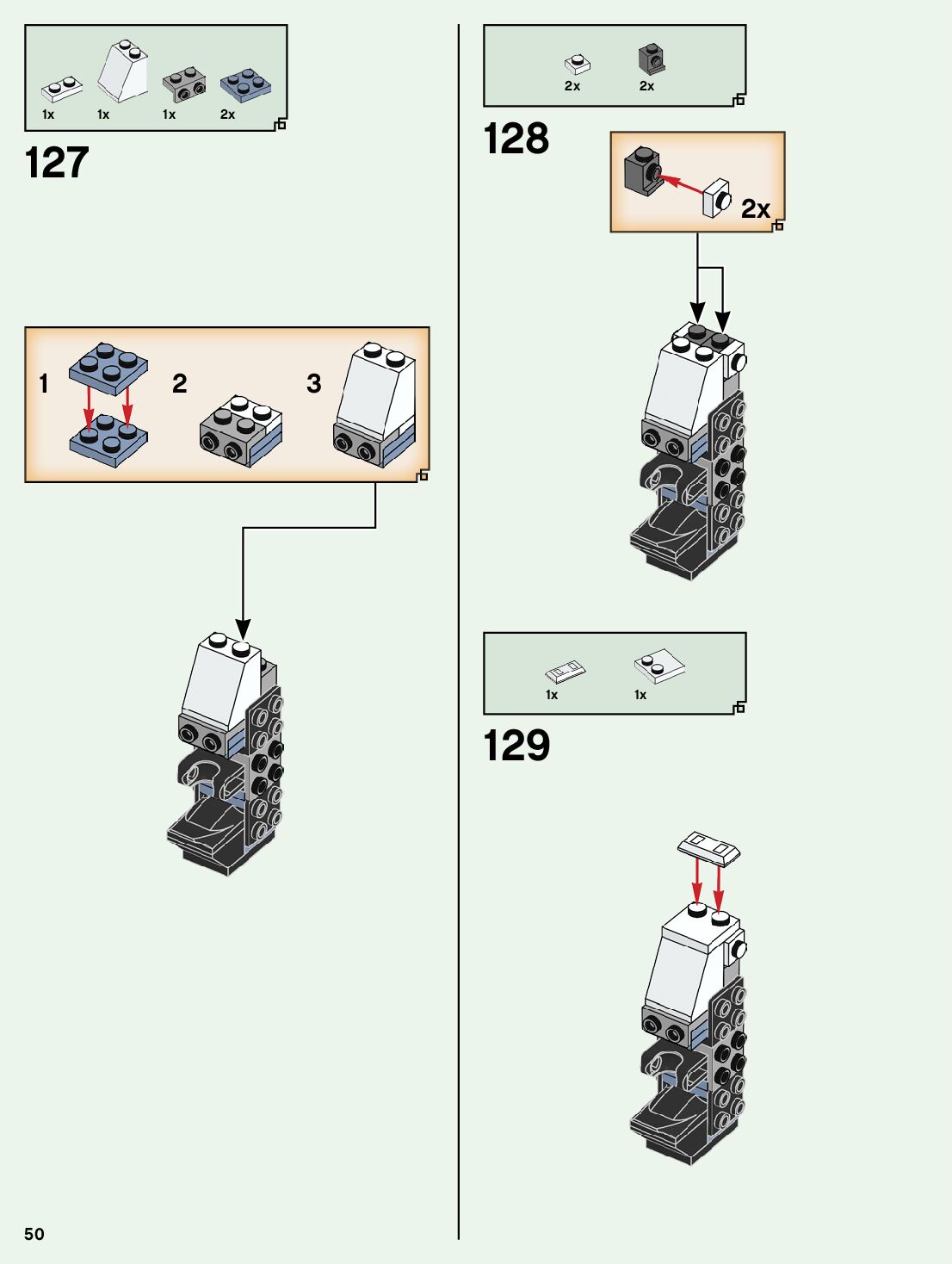 1x 1x 1x 2x

127

1 2 3

2x 2x

128

2x

1x 1x

129

50