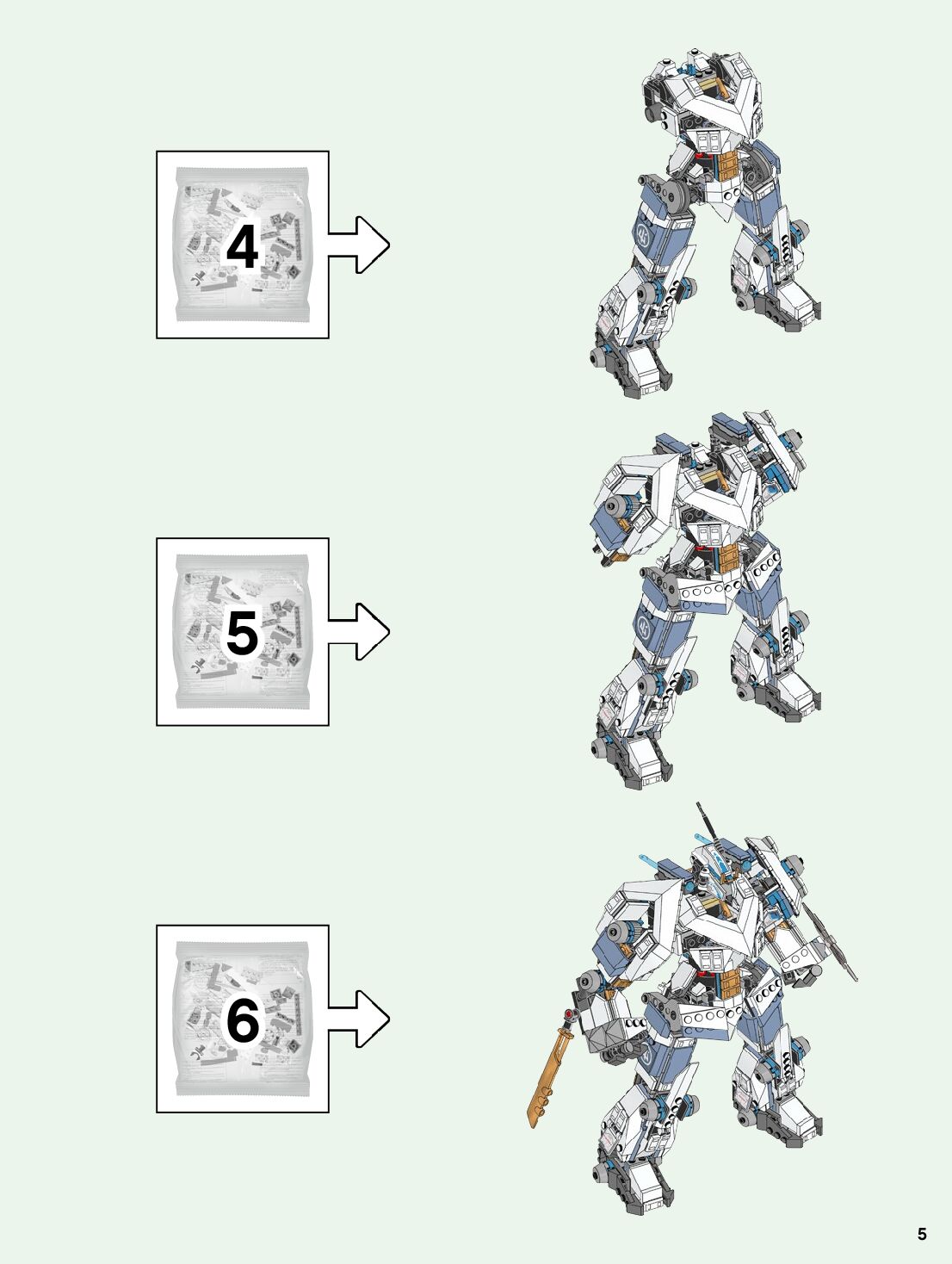 4

5

6

5