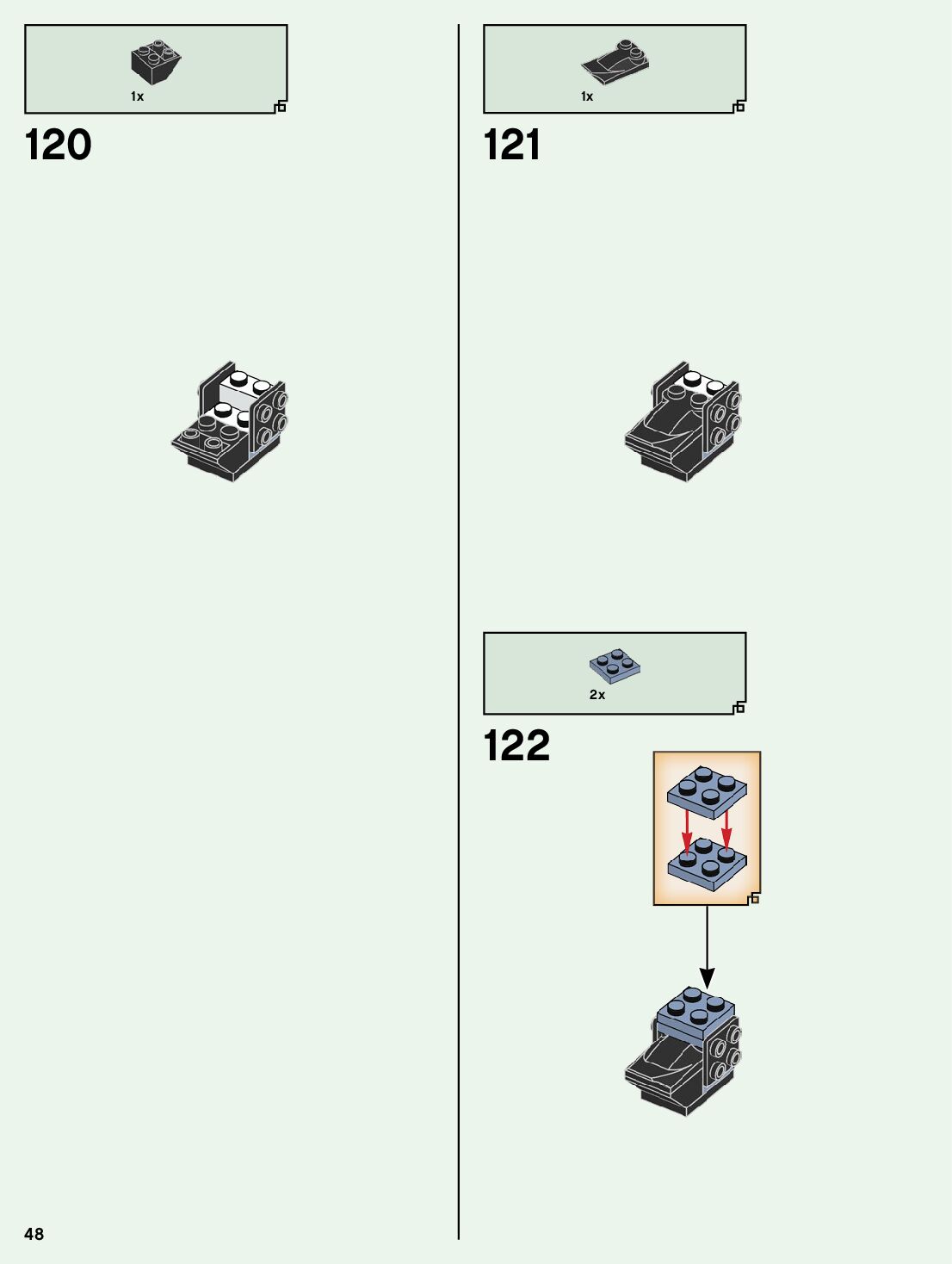 1x

120

1x

121

2x

122

48