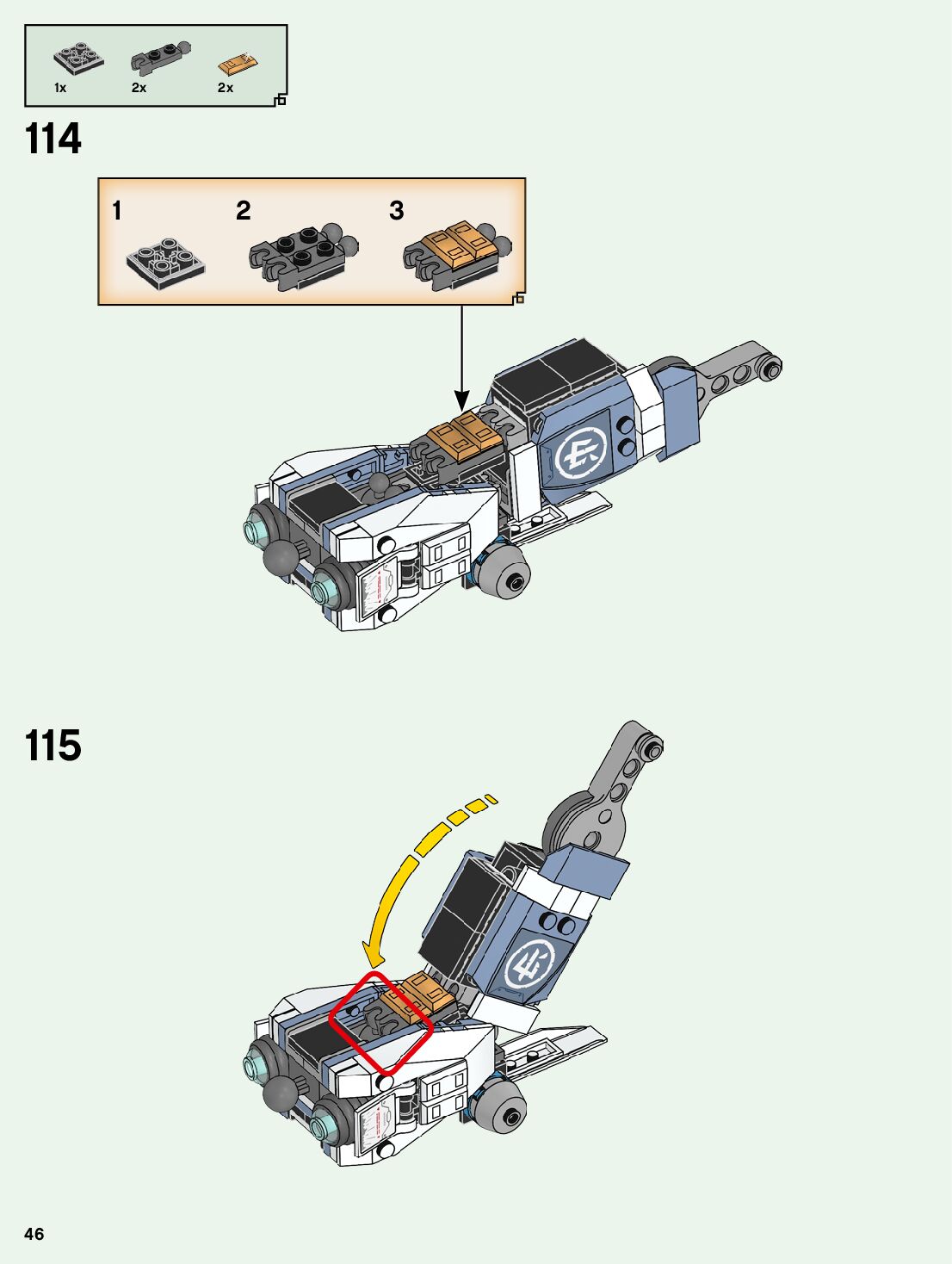 1x 2x 2x

114

1 2 3

115

46