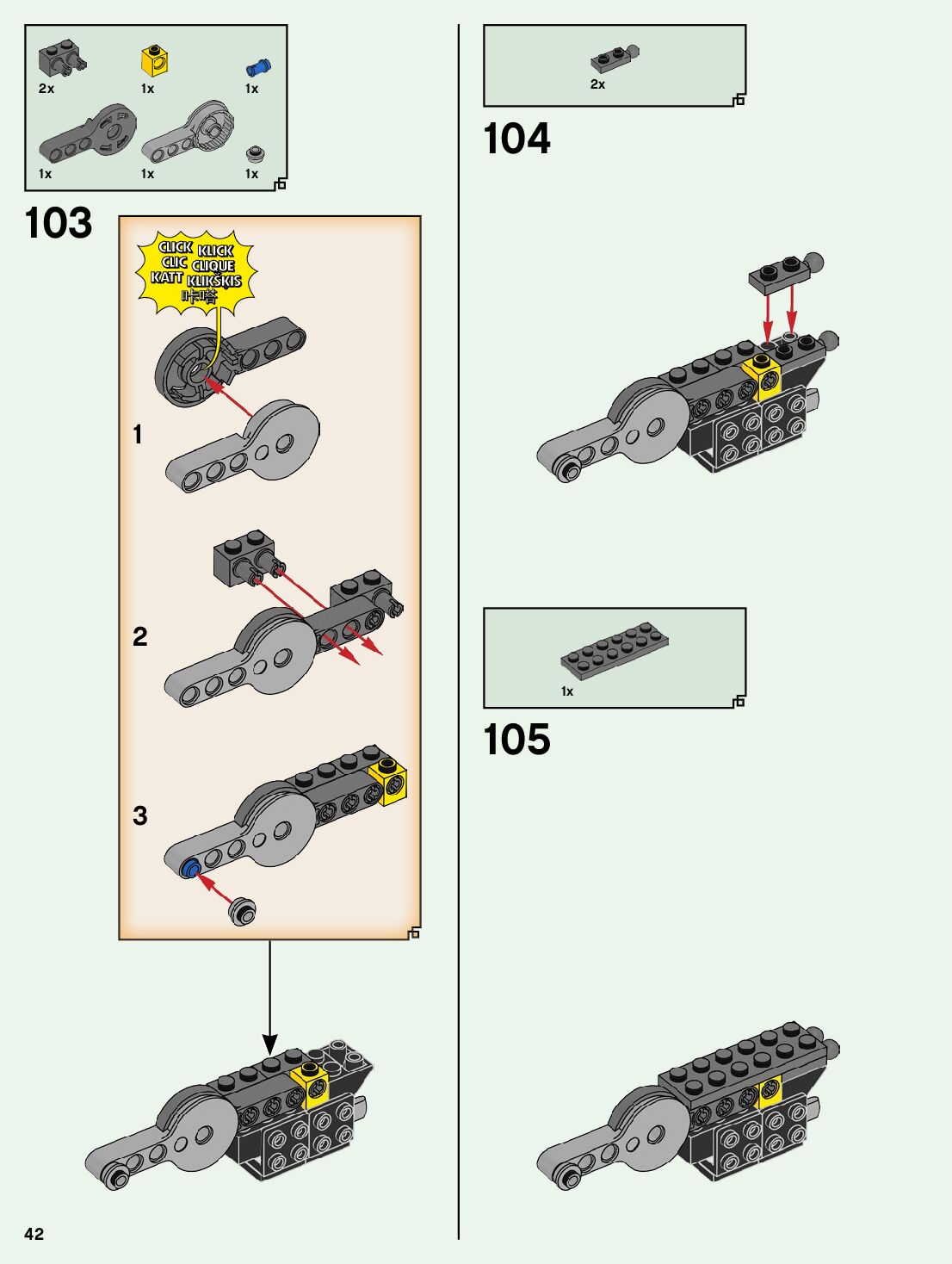 2x
1x
1x
1x
1x
1x

103

CLICK KLICK
CLIC CLIQUE
KATT KLIKŠKIS
咔嗒

1

2

3

2x

104

1x

105

42