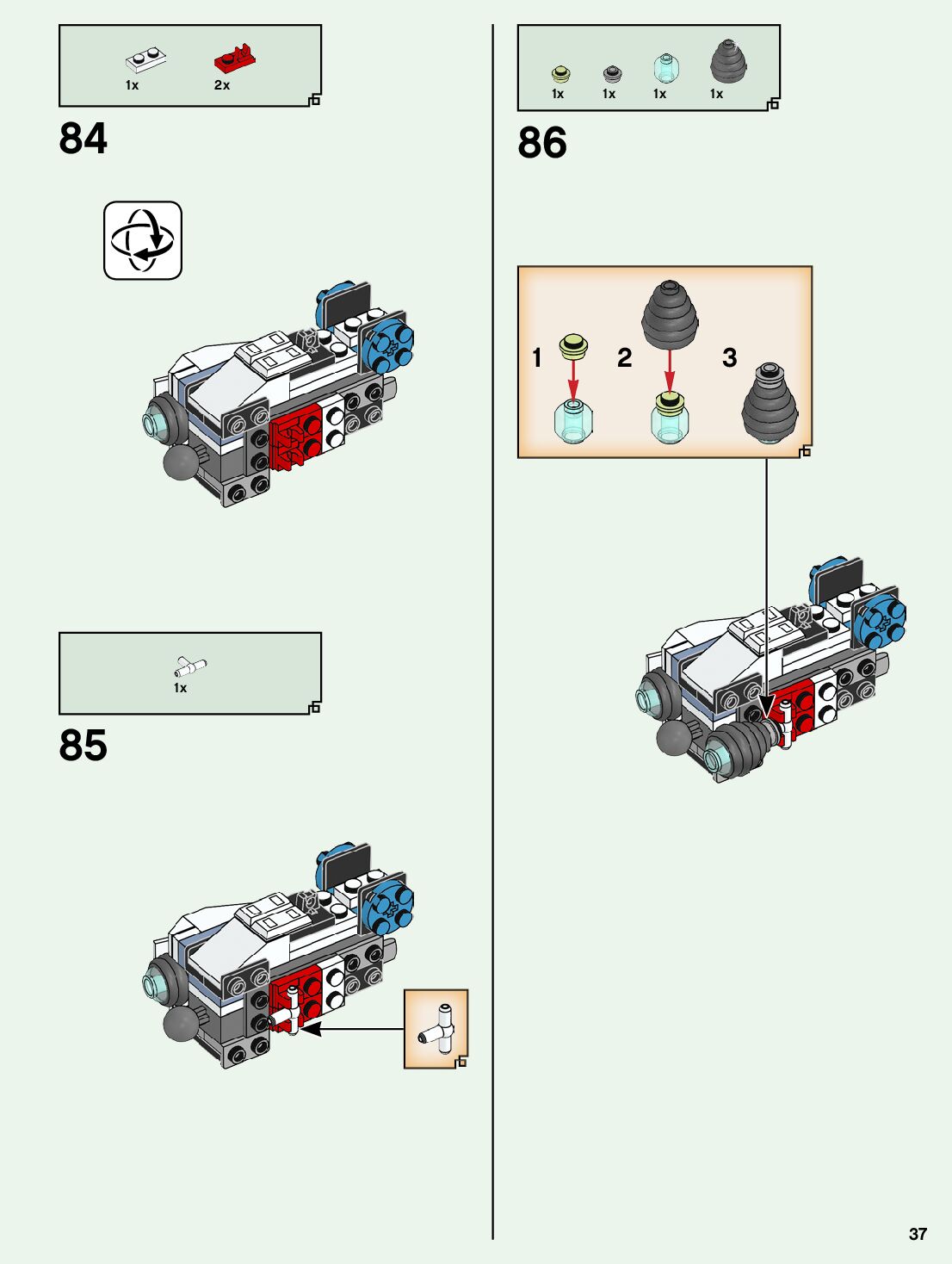 1x 2x

84

1x

85

1x 1x 1x 1x

86

1 2 3

37