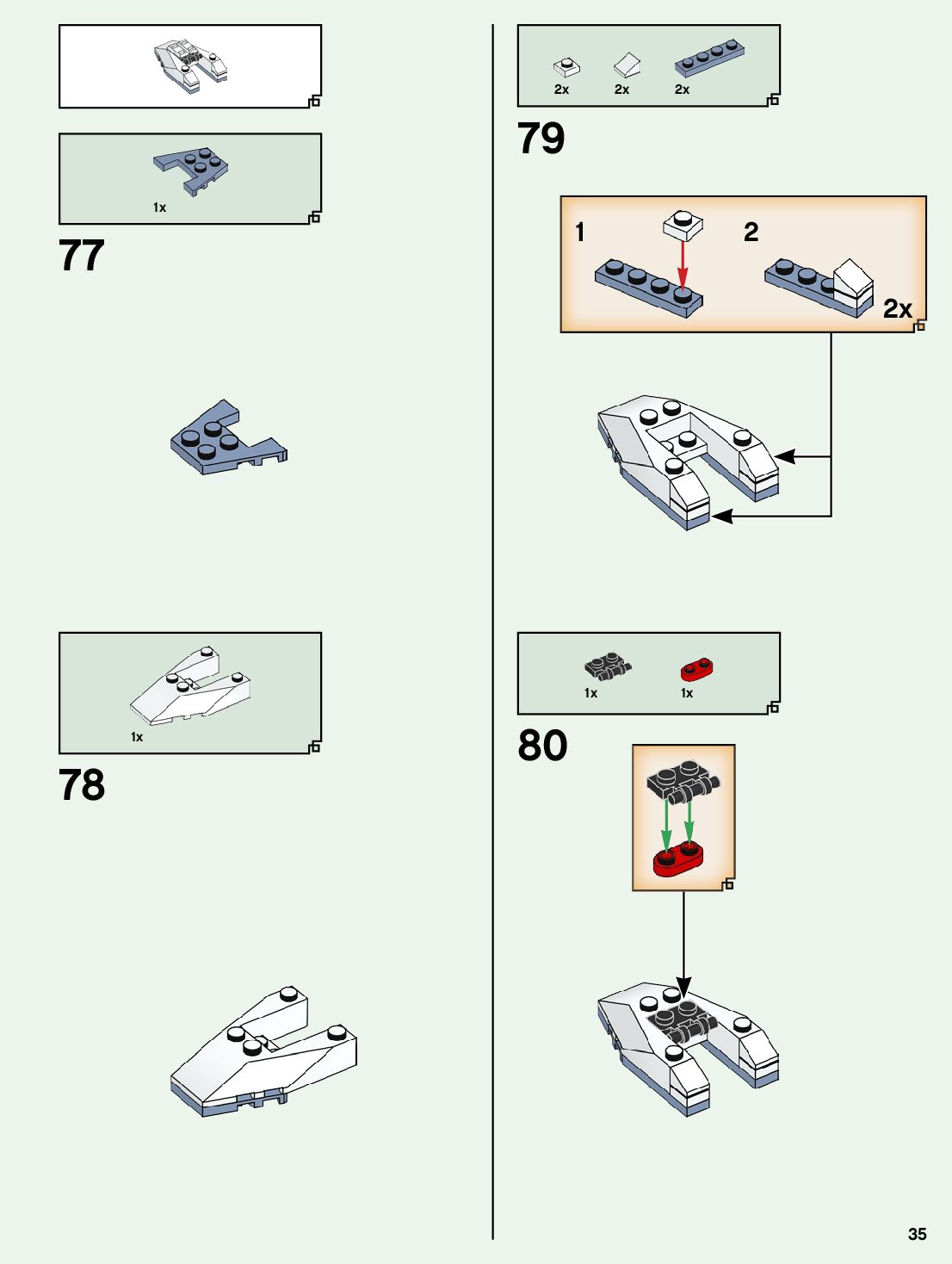 1x

77

1x

78

2x 2x 2x

79

1

2

2x

1x 1x

80

35