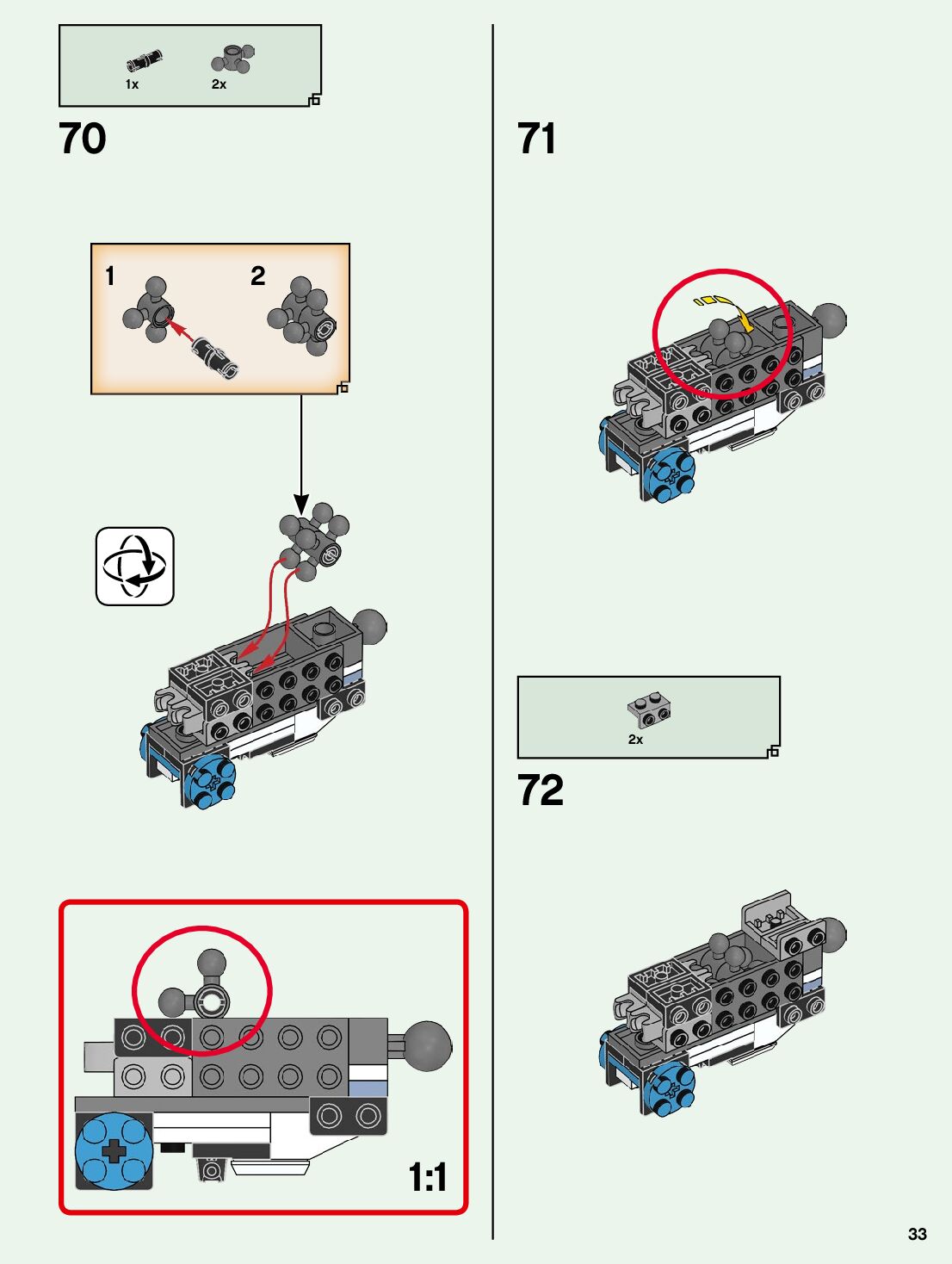 1x 2x

70

1 2

1:1

71

2x

72

33