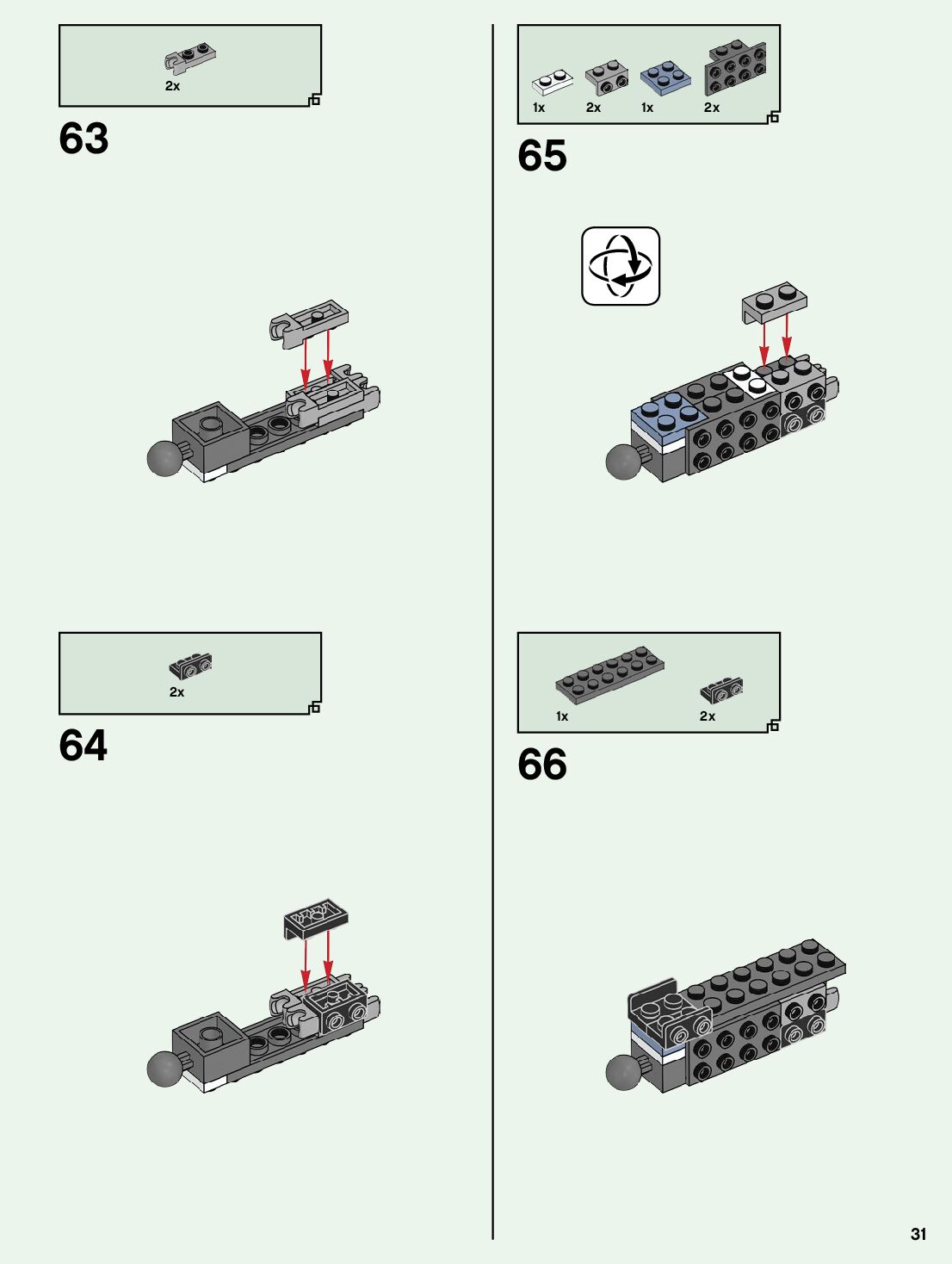 2x

63

2x

64

1x 2x 1x 2x

65

1x 2x

66

31