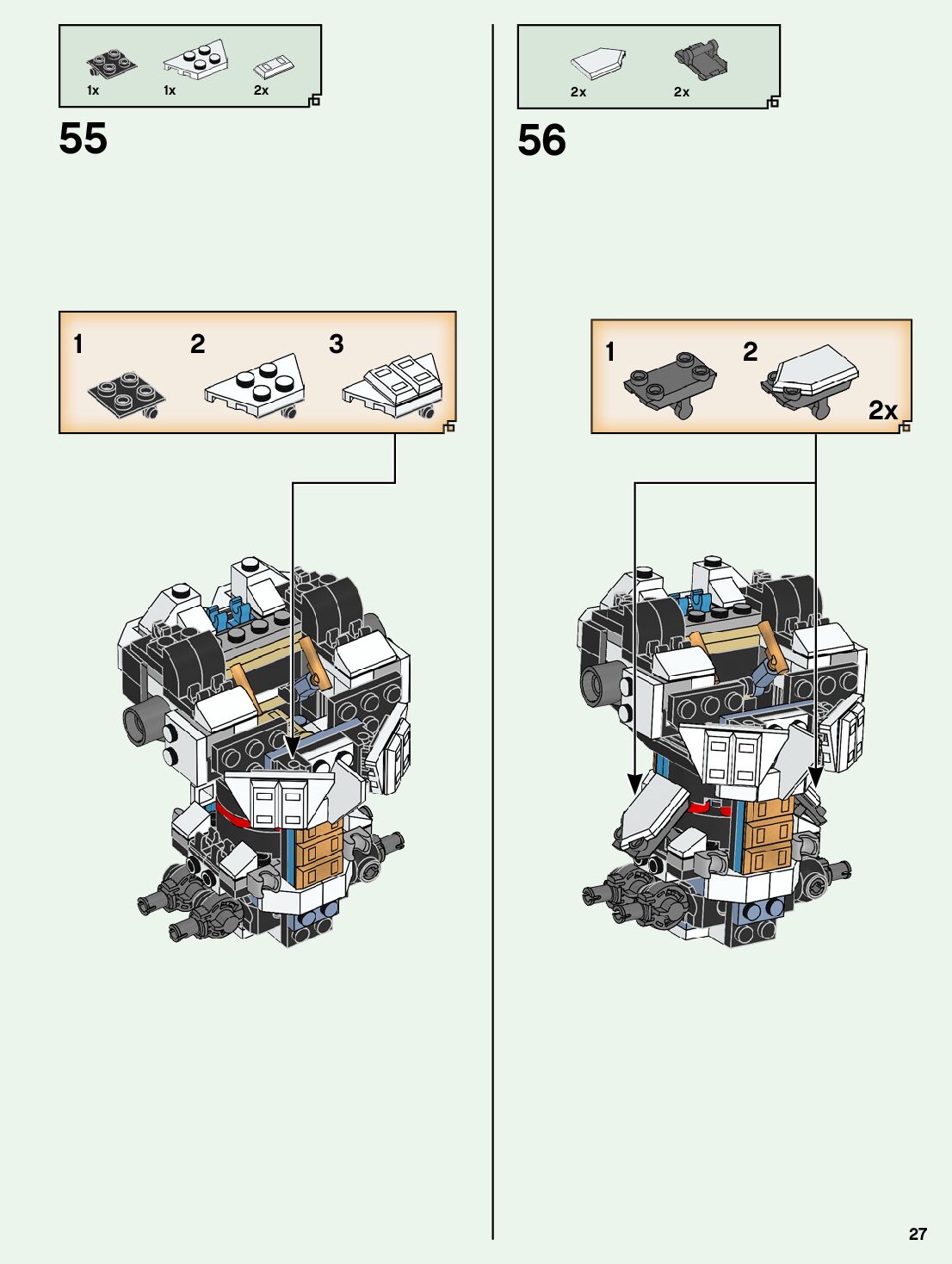 1x 1x 2x

55

1 2 3

2x 2x

56

1 2

2x

27