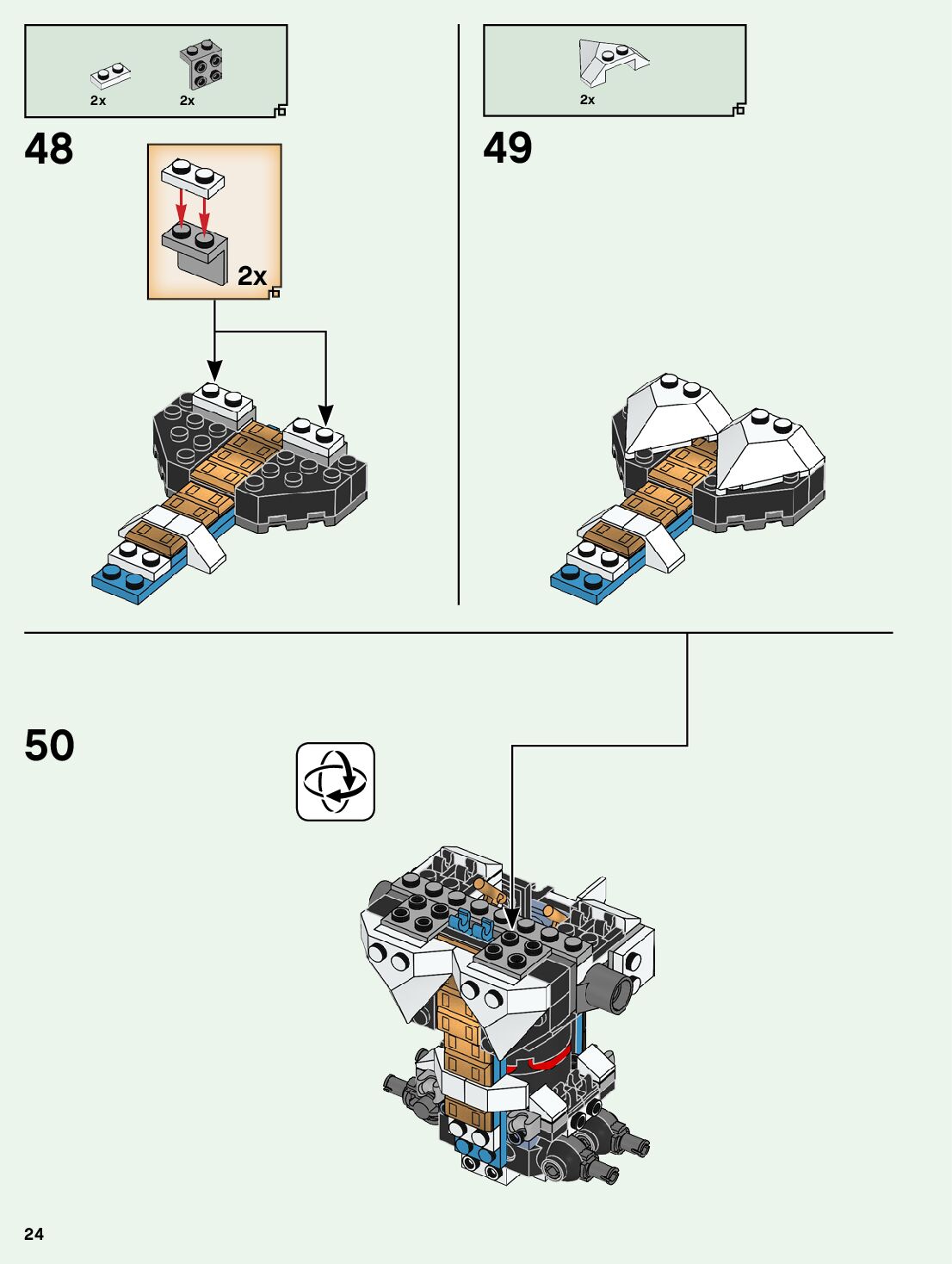 2x
2x

48

2x

2x

49

50

24