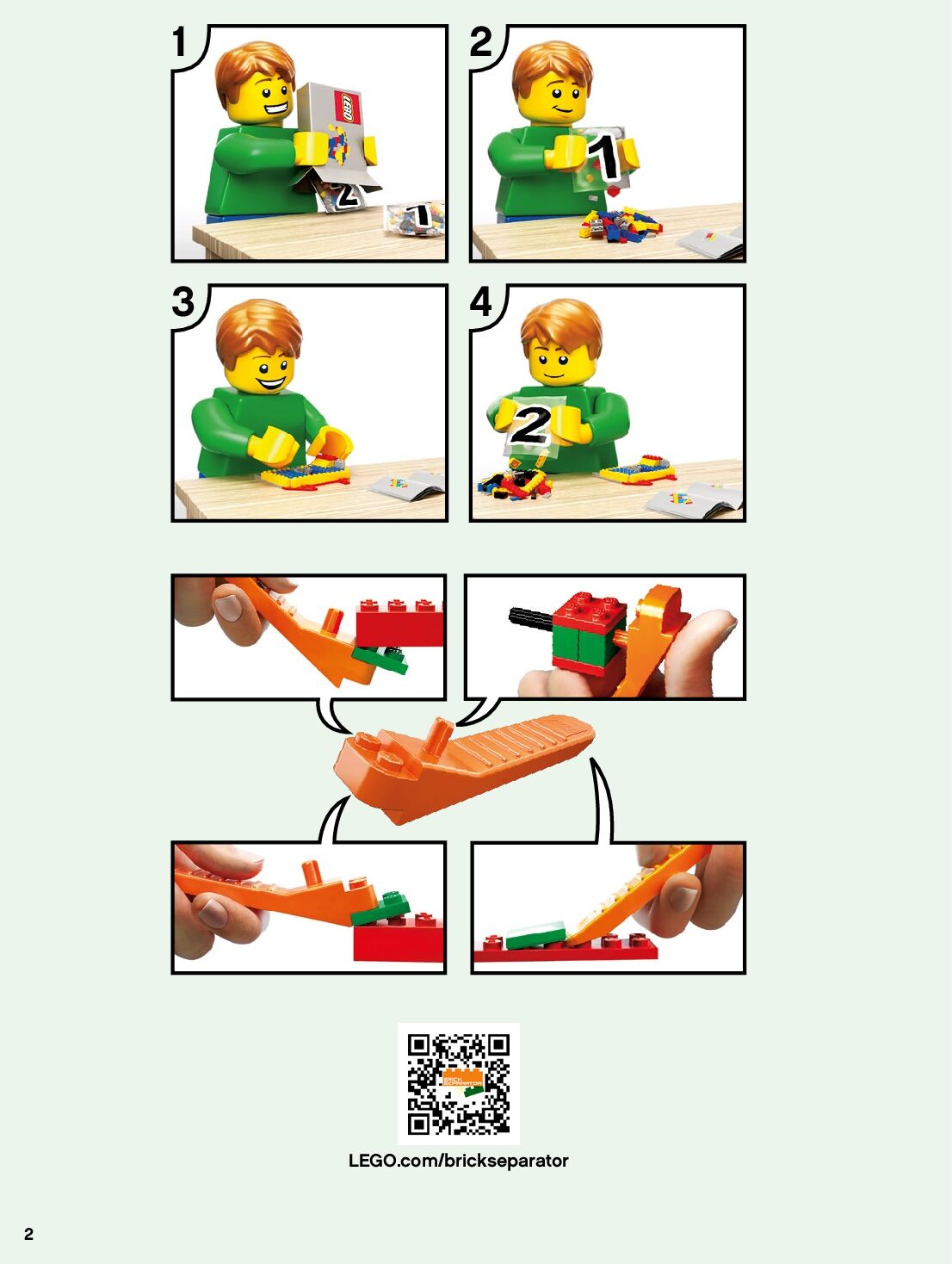 1

LEGO

2

1

2

1

3

4

2

BRICK SEPARATOR

LEGO.com/brickseparator

2