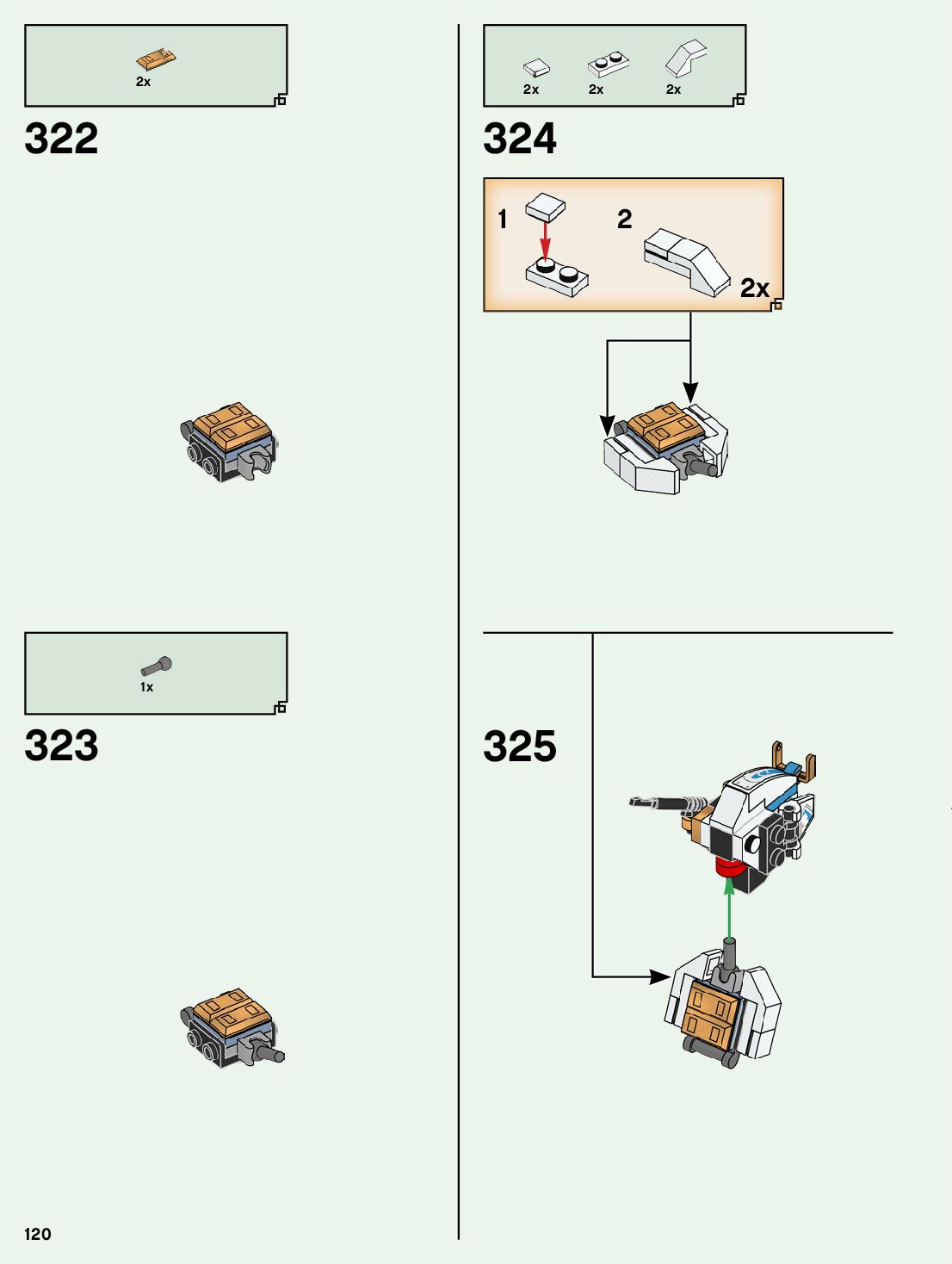 2x

322

1x

323

2x 2x 2x

324

1

2

2x

325

120