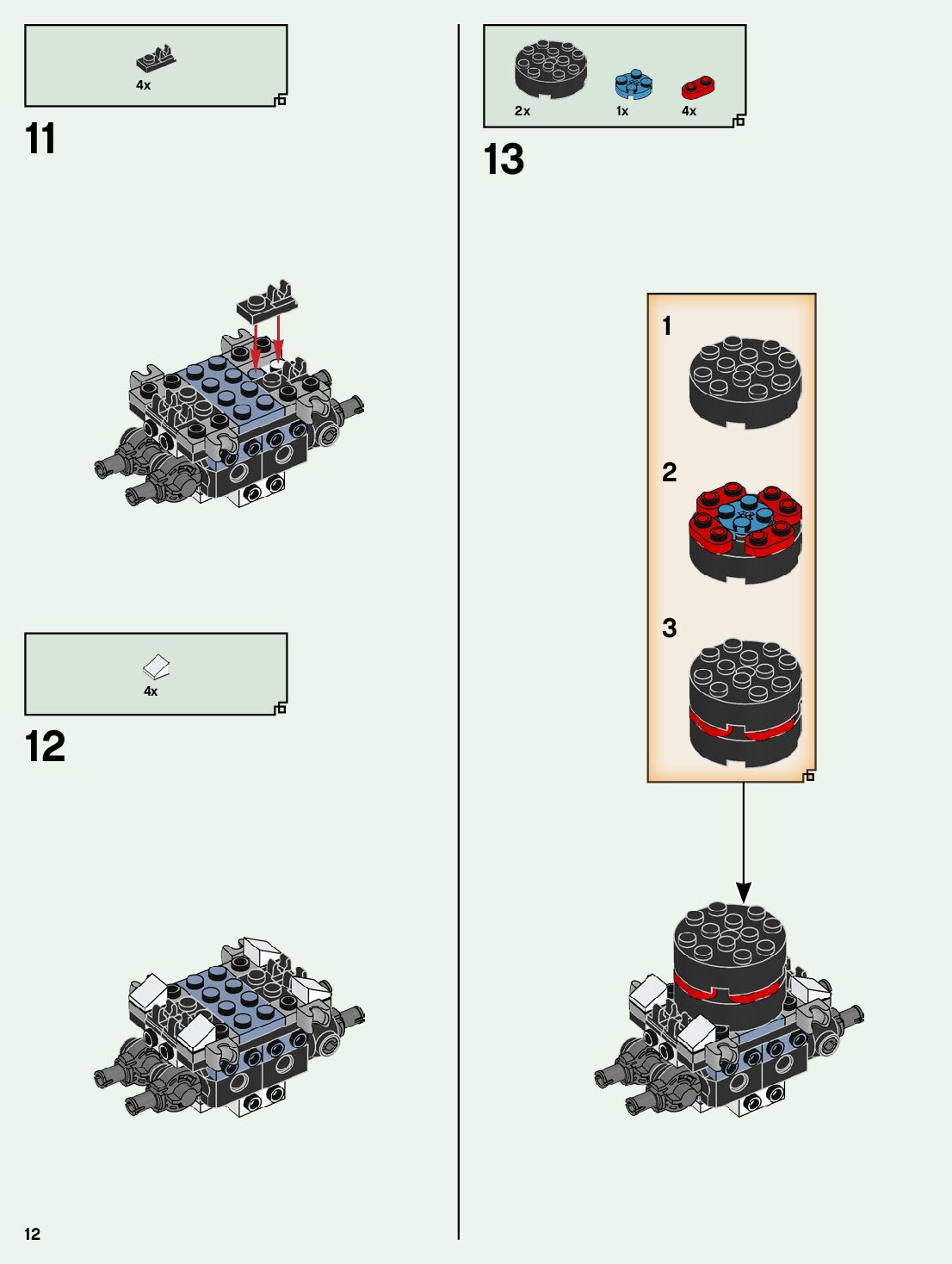 4x

11

4x

12

2x 1x 4x

13

1

2

3

12