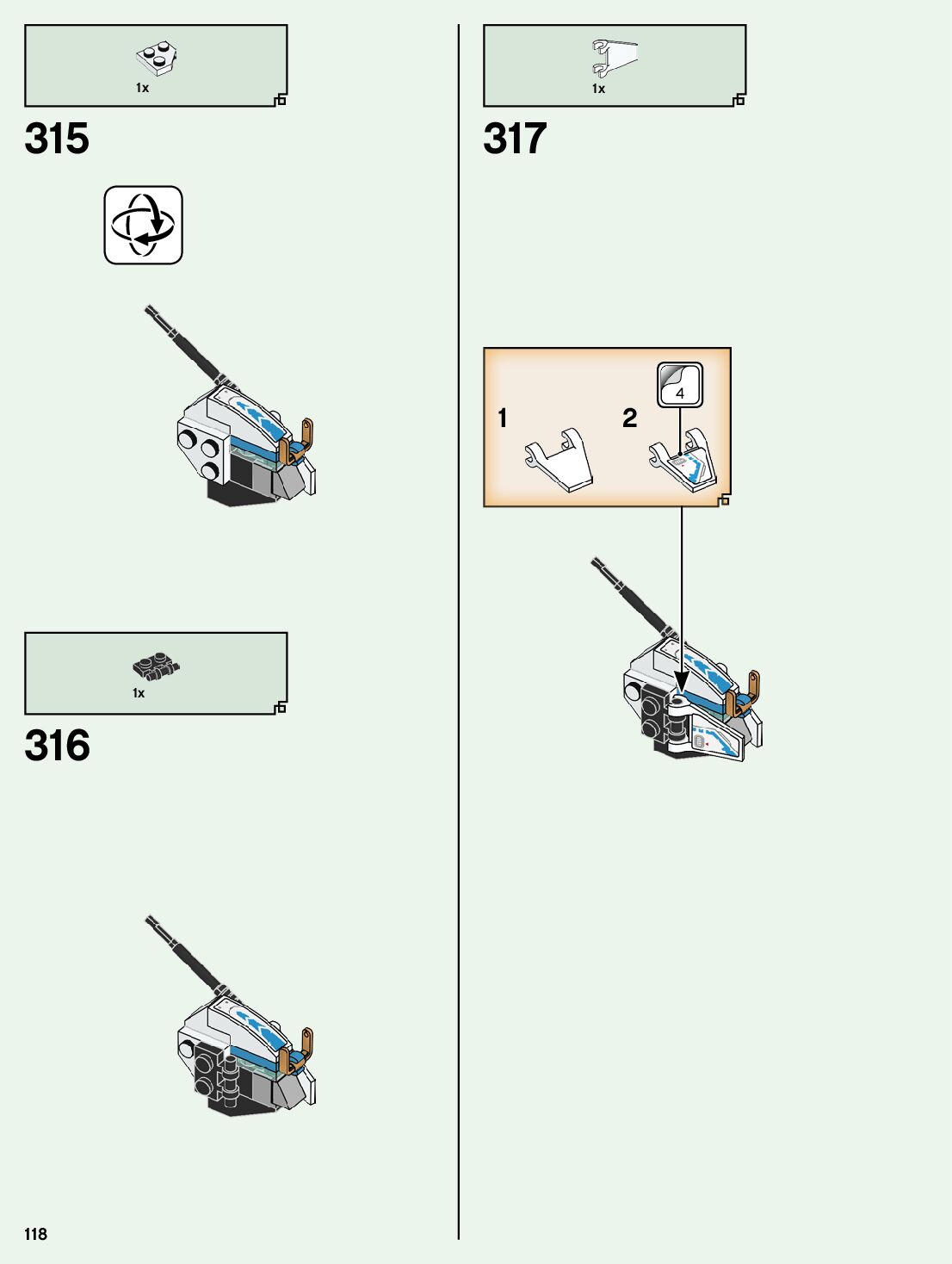 1x

315

1x

316

1x

317

1

2

4

118