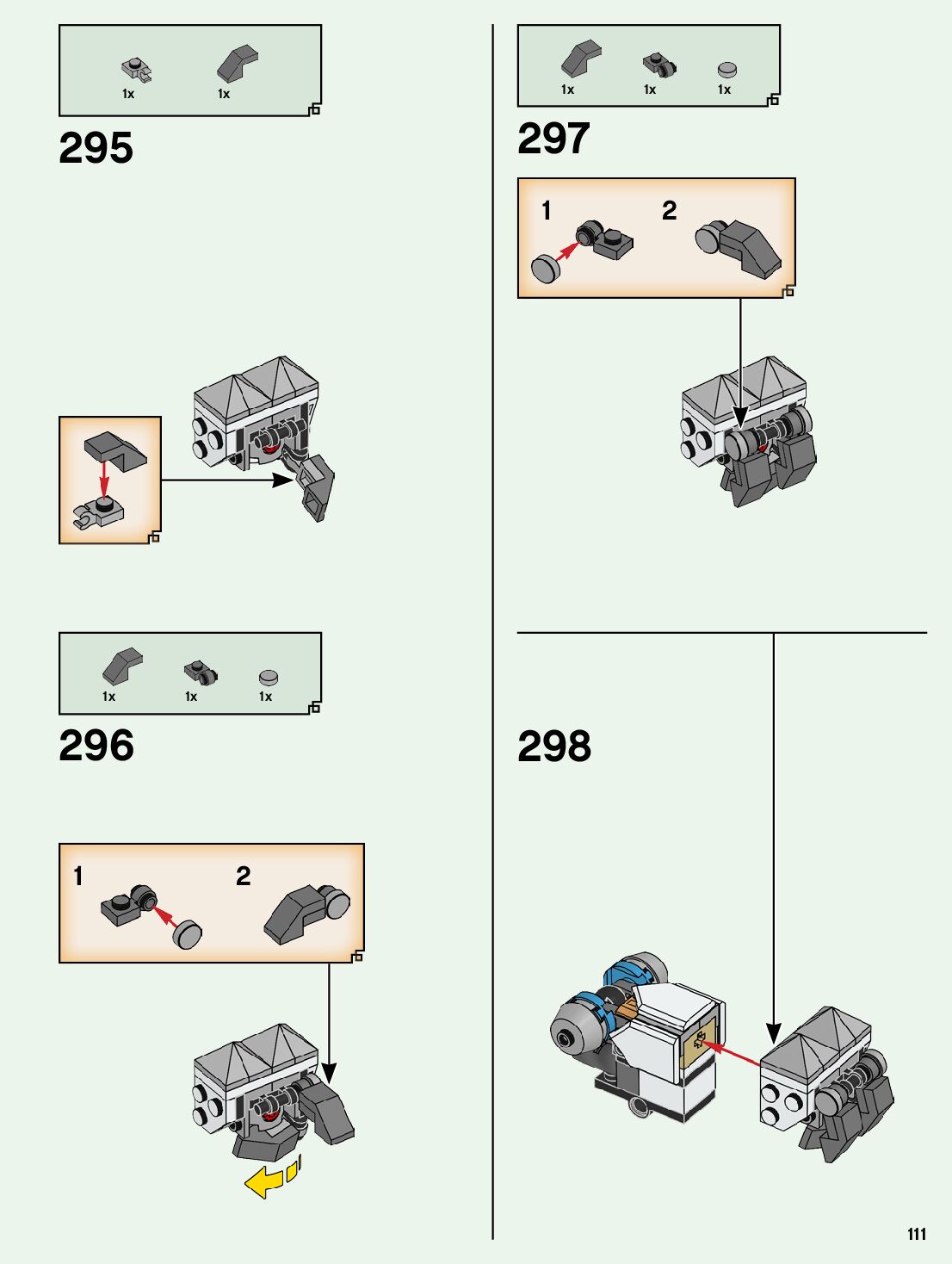 1x 1x

295

1x 1x 1x

296

1 2

1x 1x 1x

297

1 2

298

111