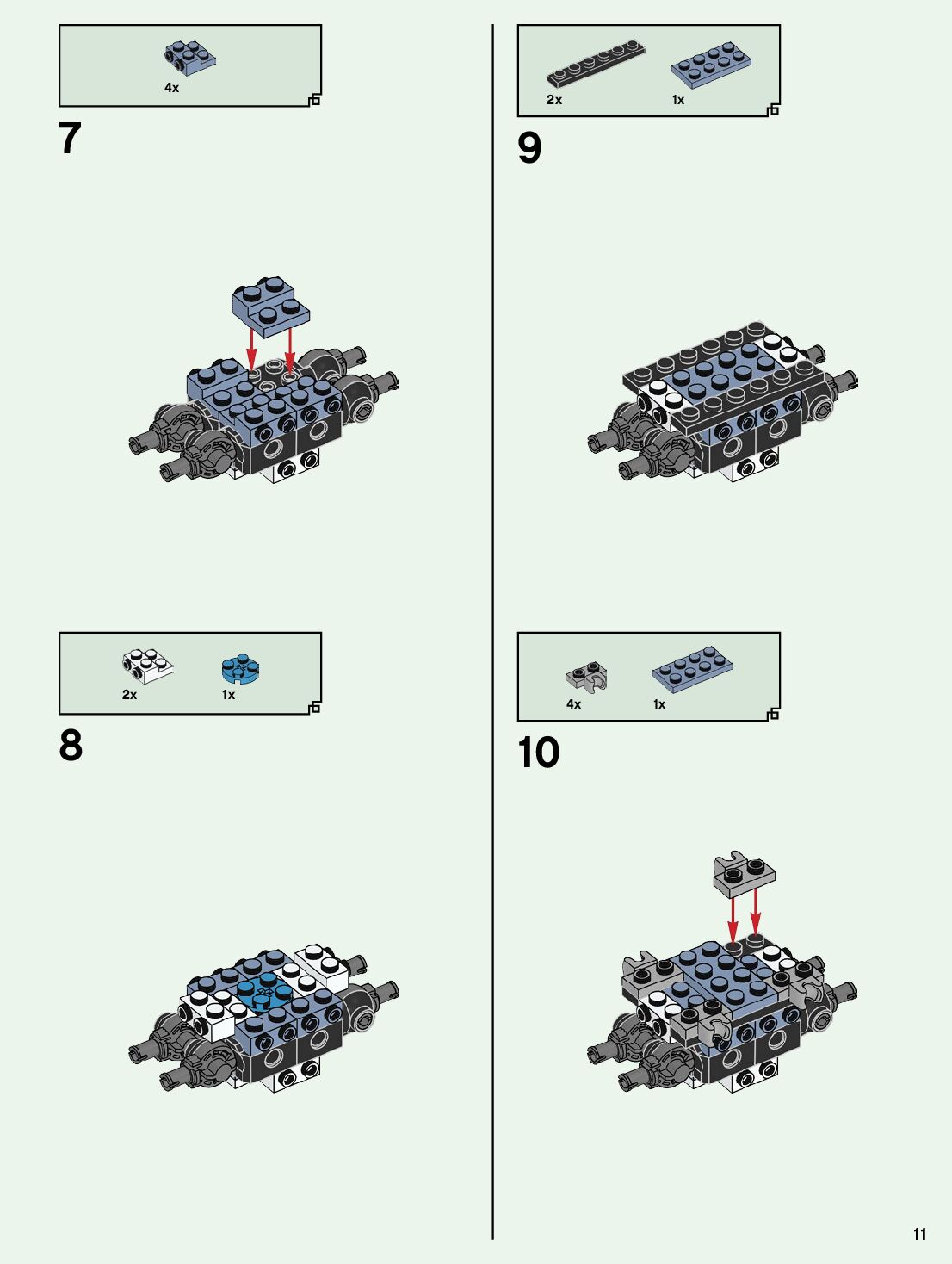 4x

7

2x

1x

8

2x

1x

9

4x

1x

10

11