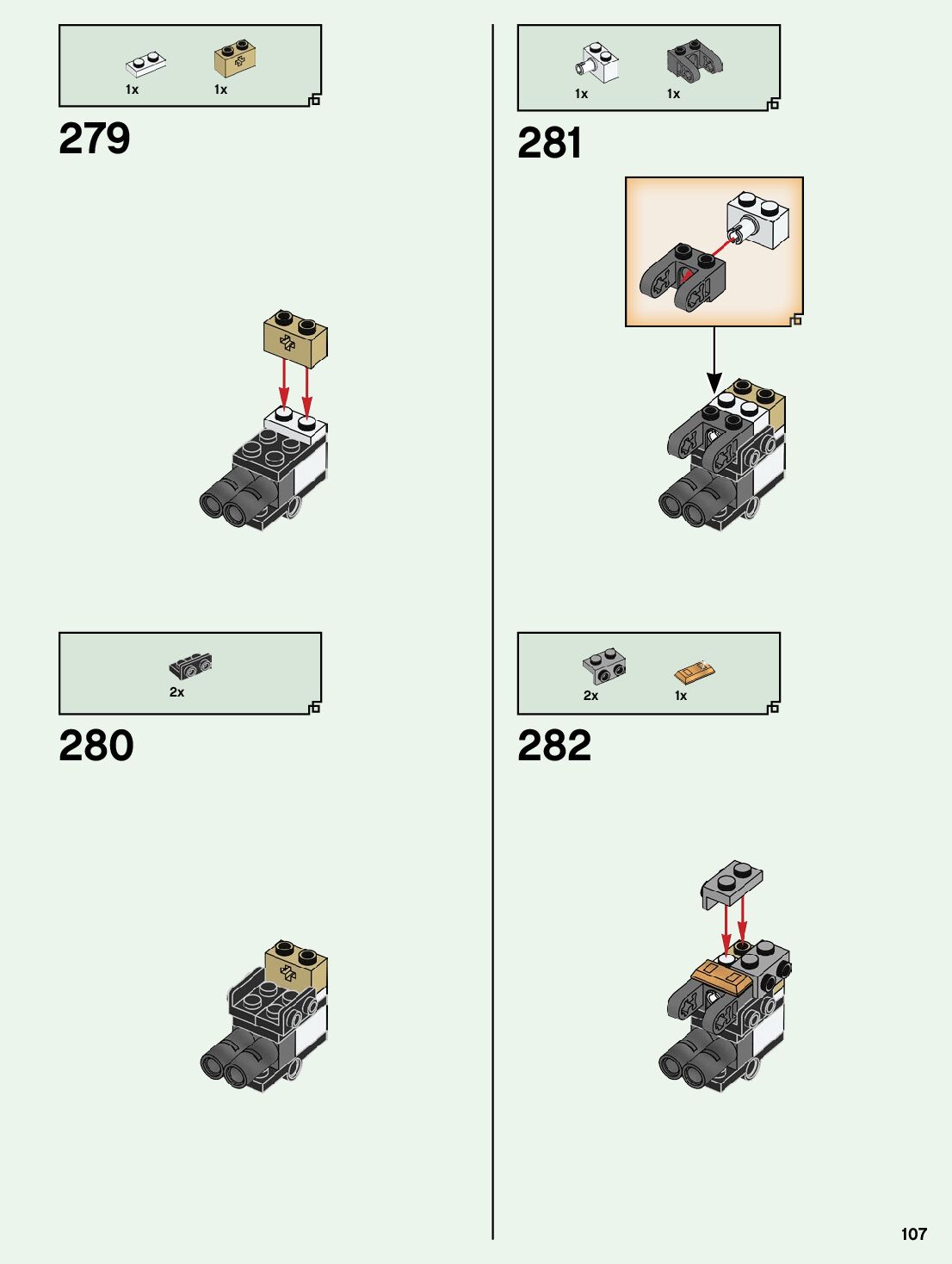 1x 1x

279

2x

280

1x 1x

281

2x 1x

282

107