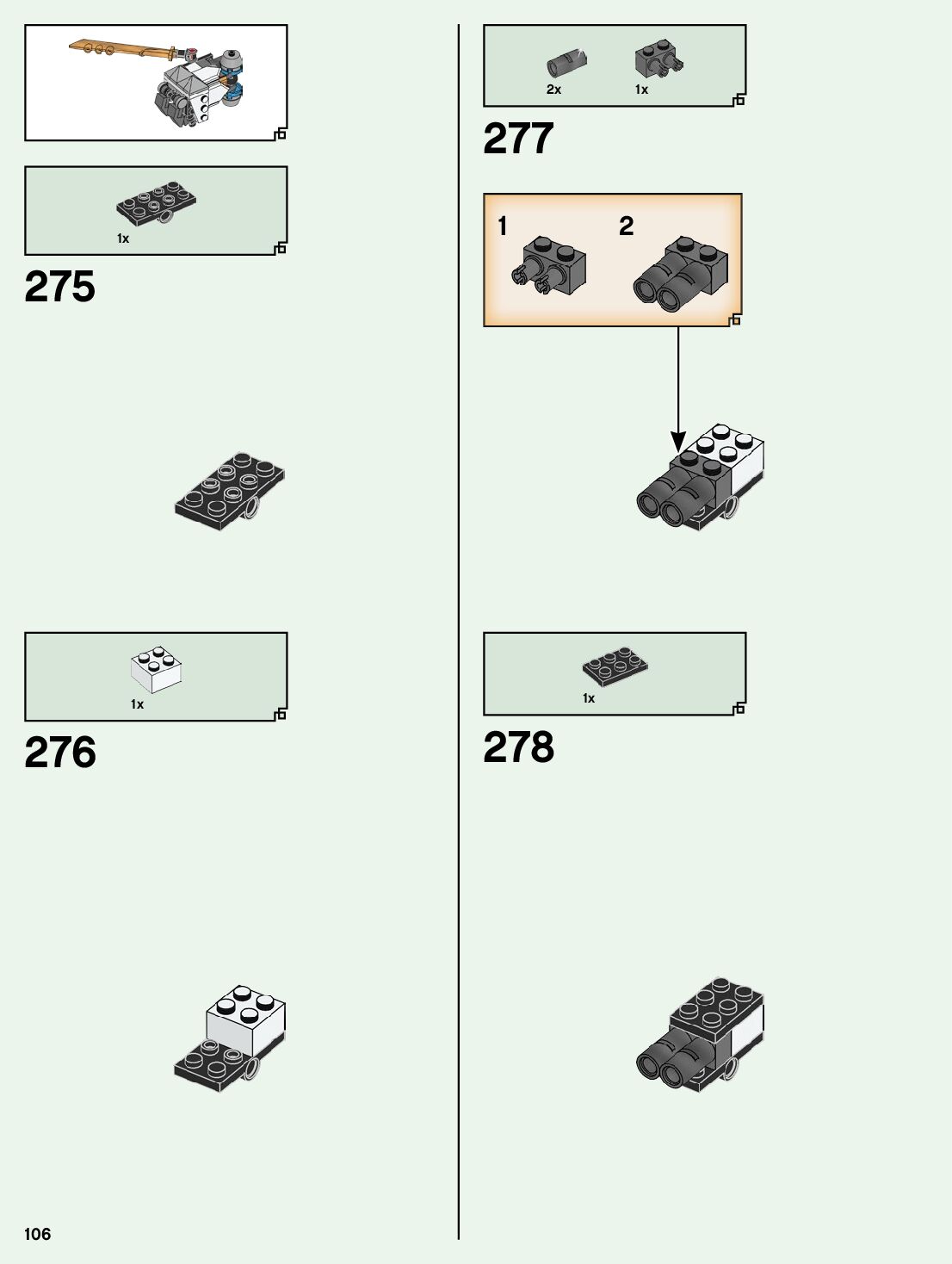 1x

275

1x

276

2x

1x

277

1

2

1x

278

106