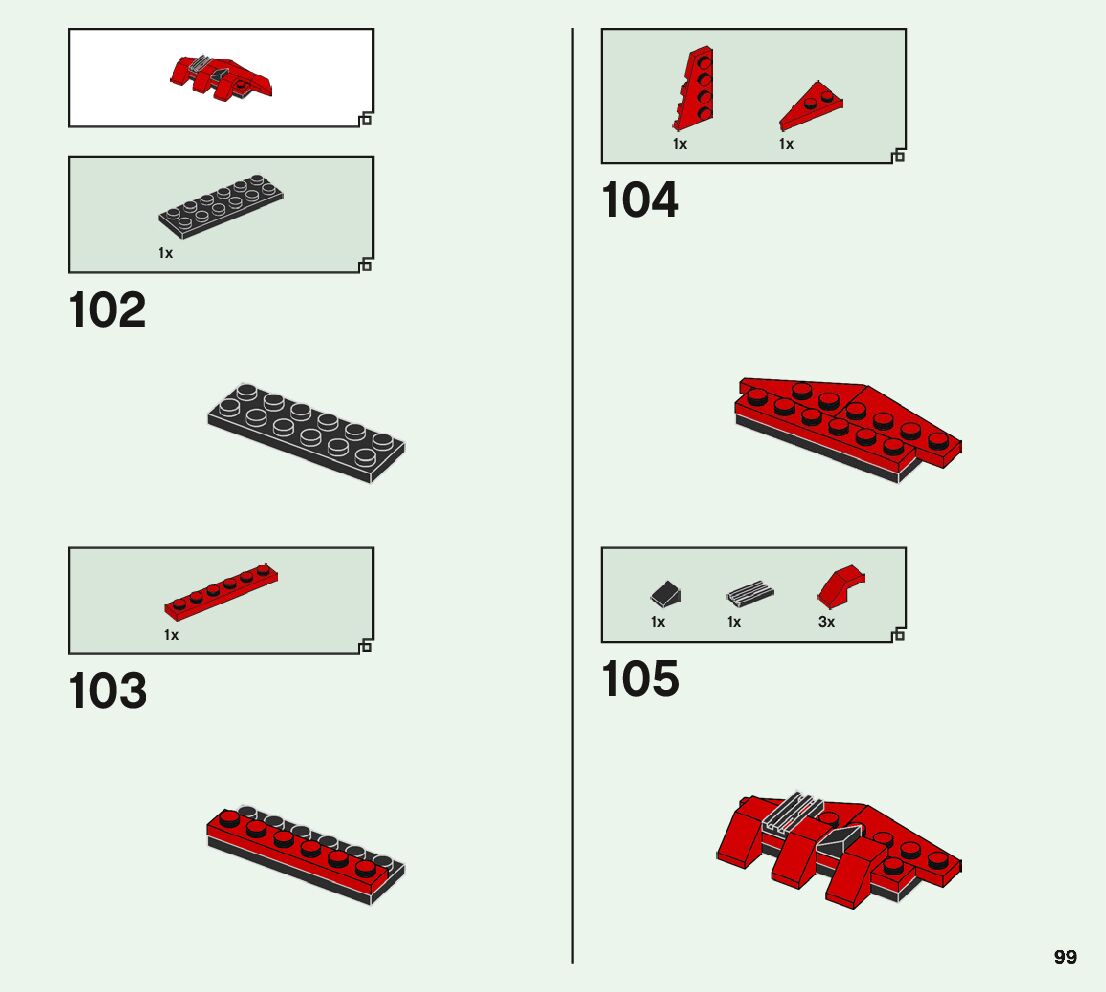 1x

102

1x

103

1x 1x

104

1x 1x 3x

105

99