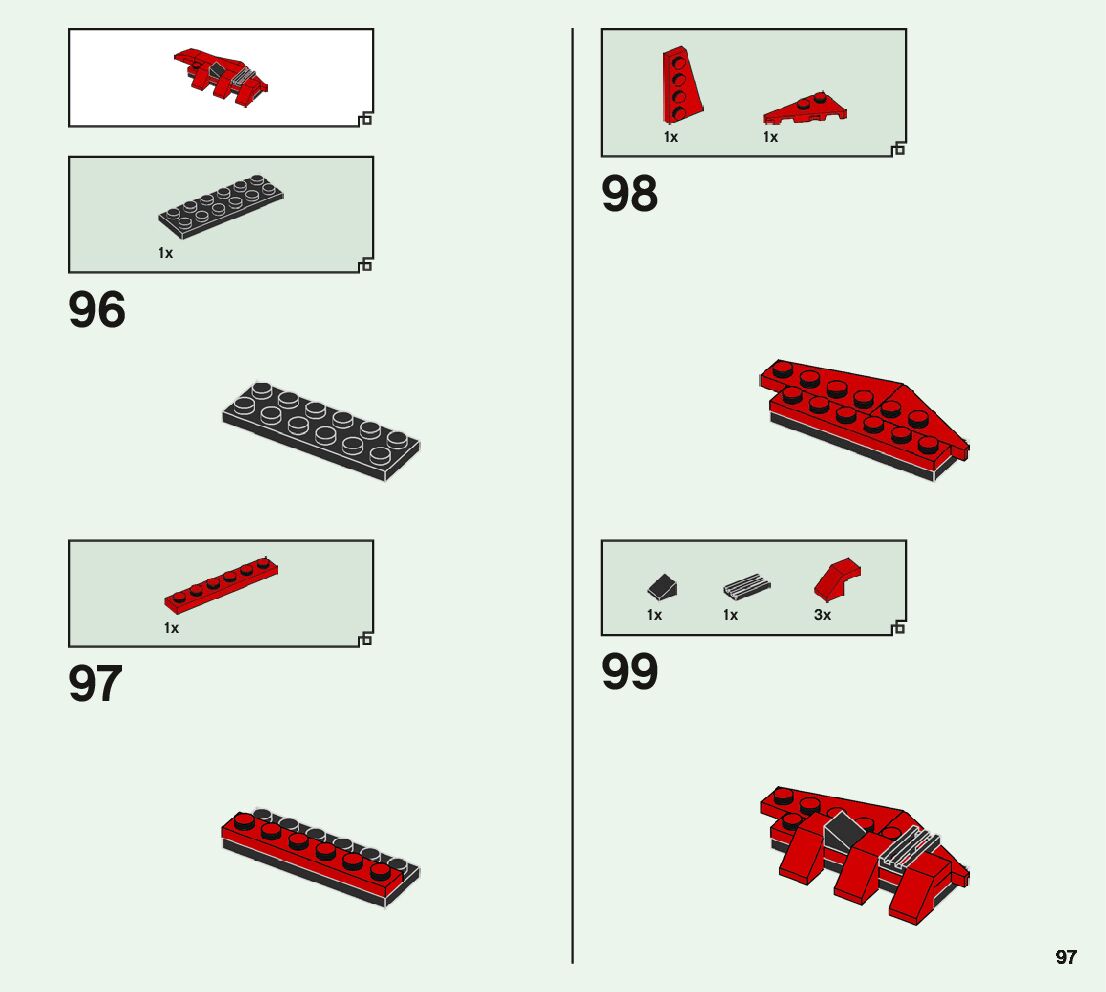 1x

96

1x

97

1x 1x

98

1x 1x 3x

99

97