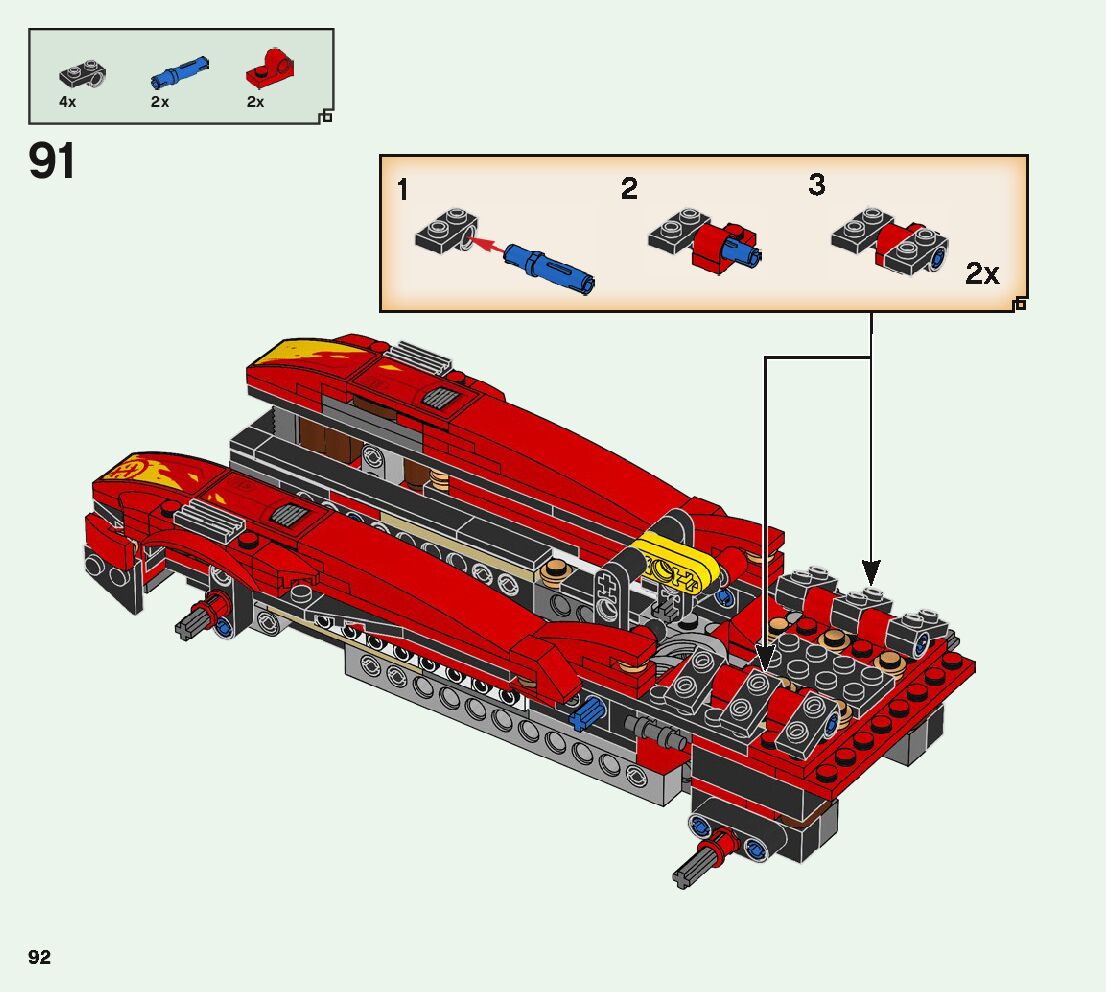 4x 2x 2x

91

1 2 3

2x

92