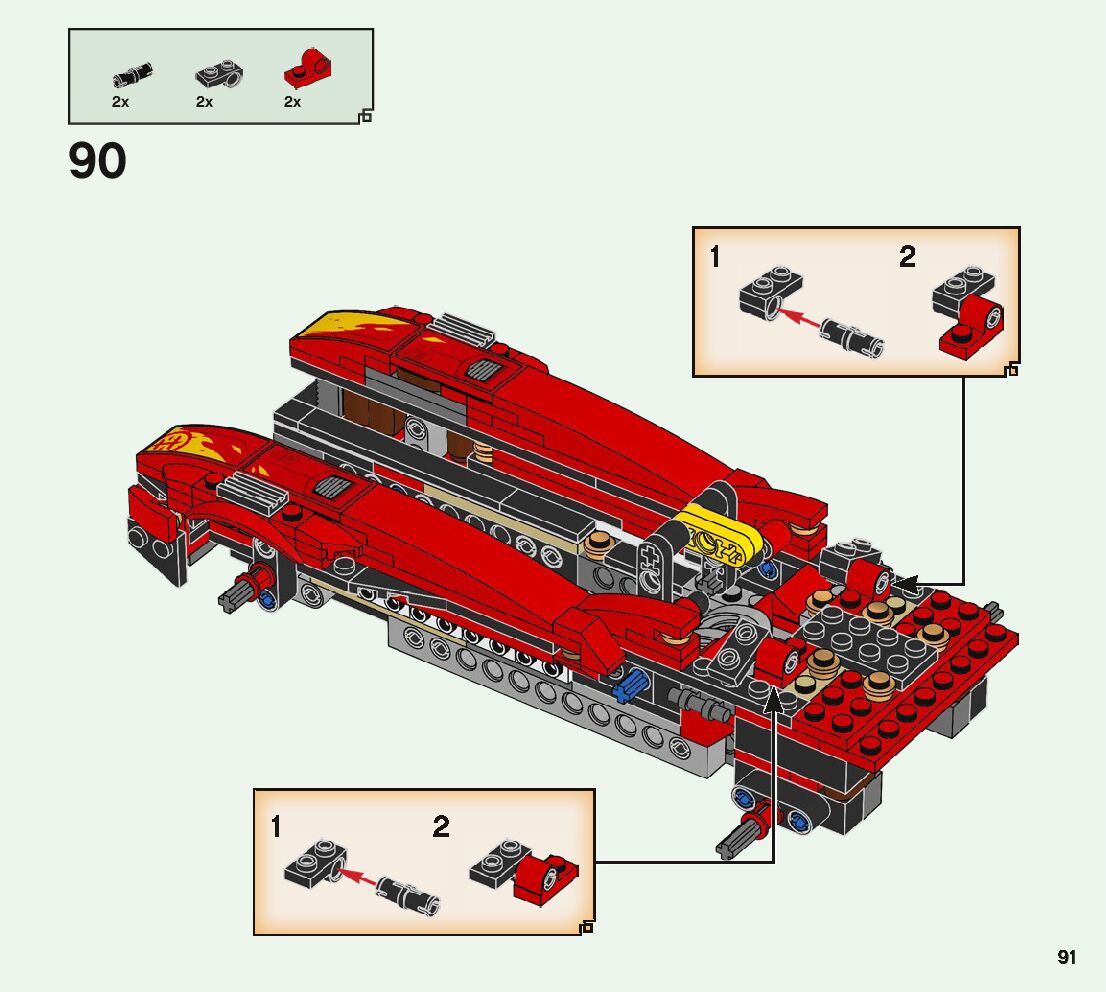 2x 2x 2x

90

1 2

1 2

91