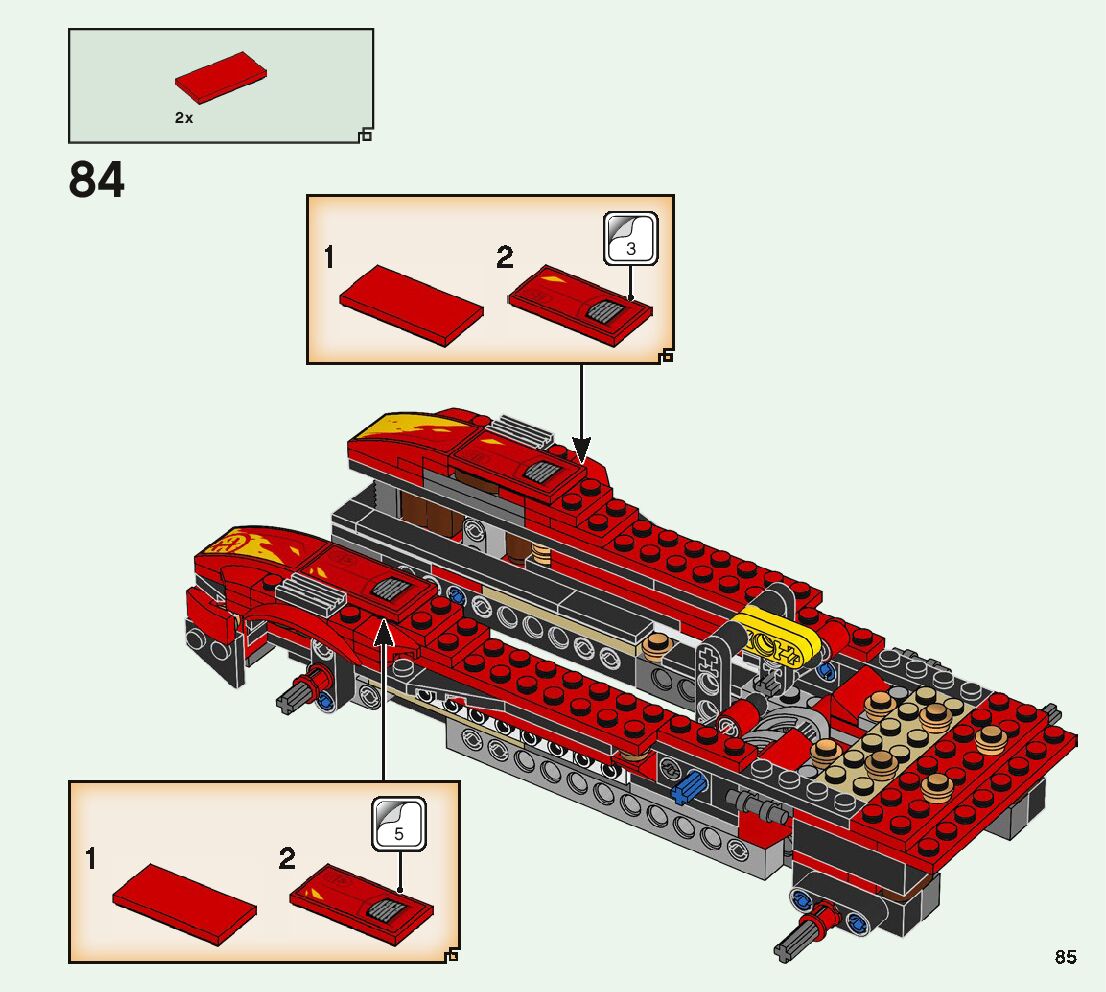 2x

84

1

2

3

1

2

5

85