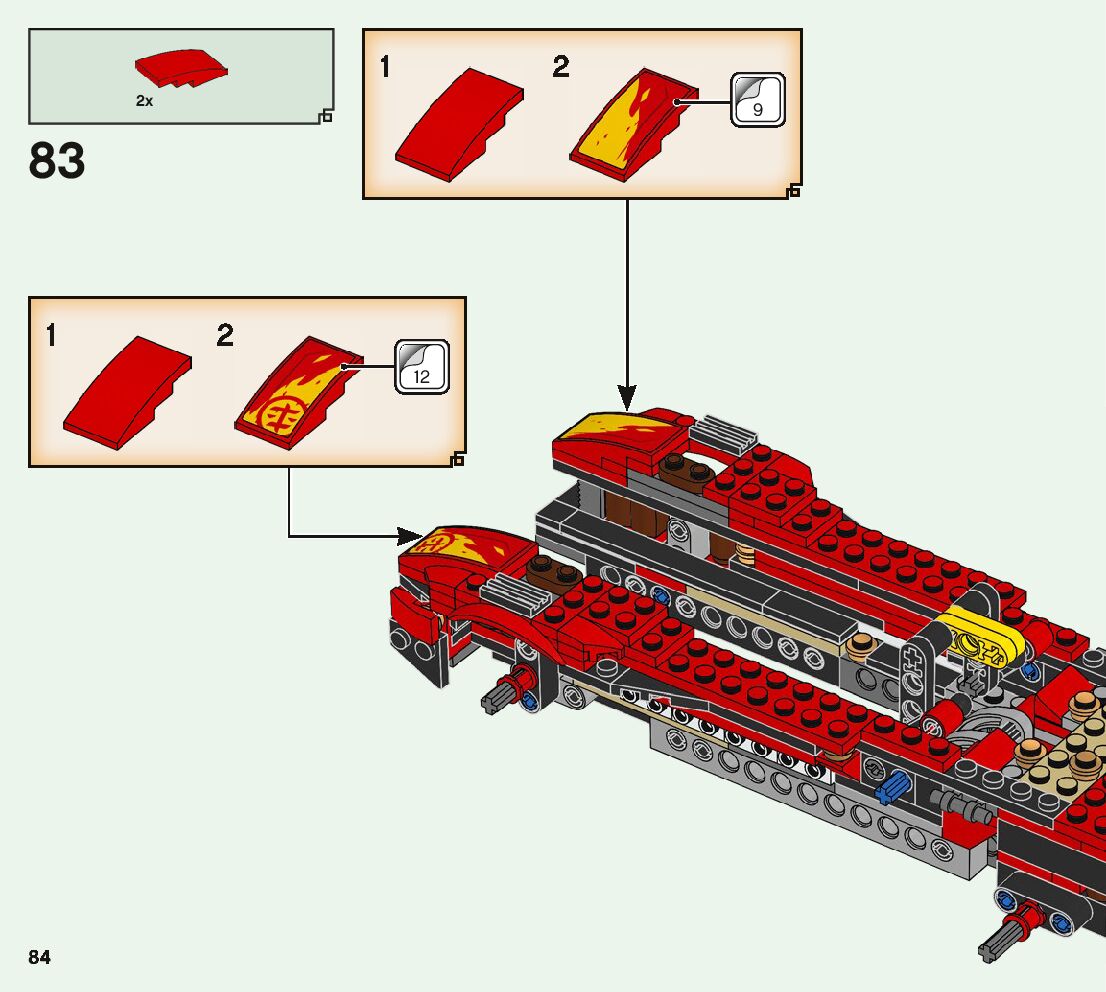 2x

83

1 2

9

1 2

12

84