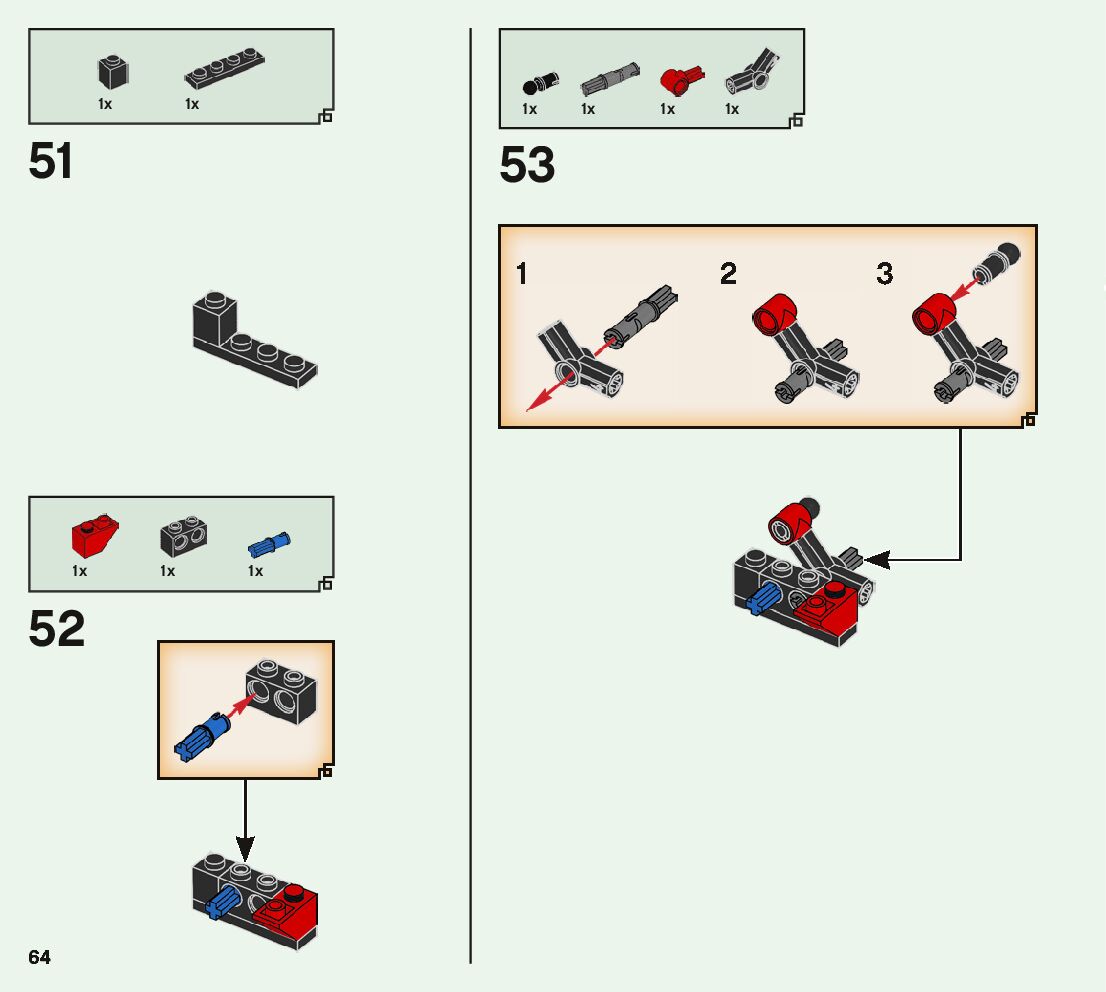 1x 1x

51

1x 1x 1x

52

64

1x 1x 1x 1x

53

1 2 3