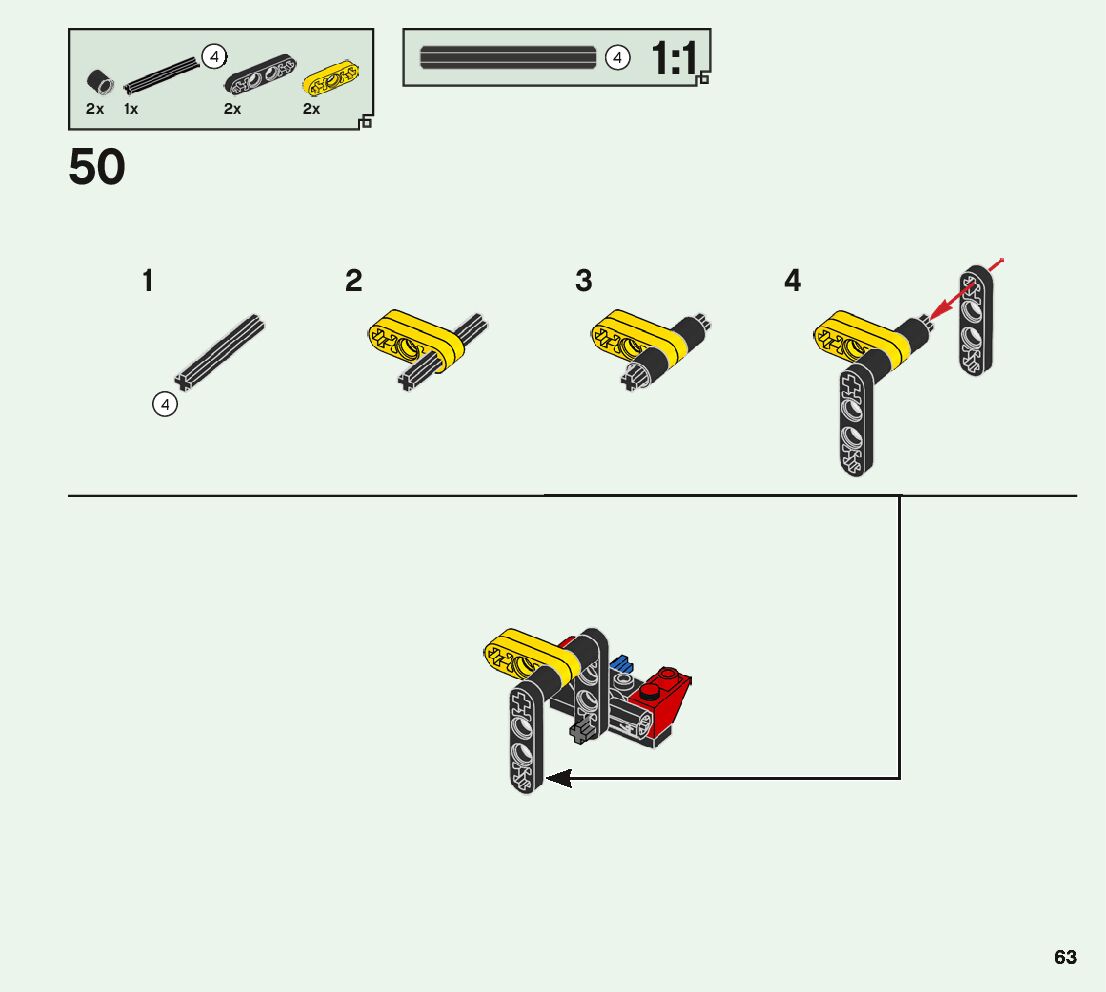 4
2x 1x 2x 2x

4 1:1

50

1 2 3 4

4

63