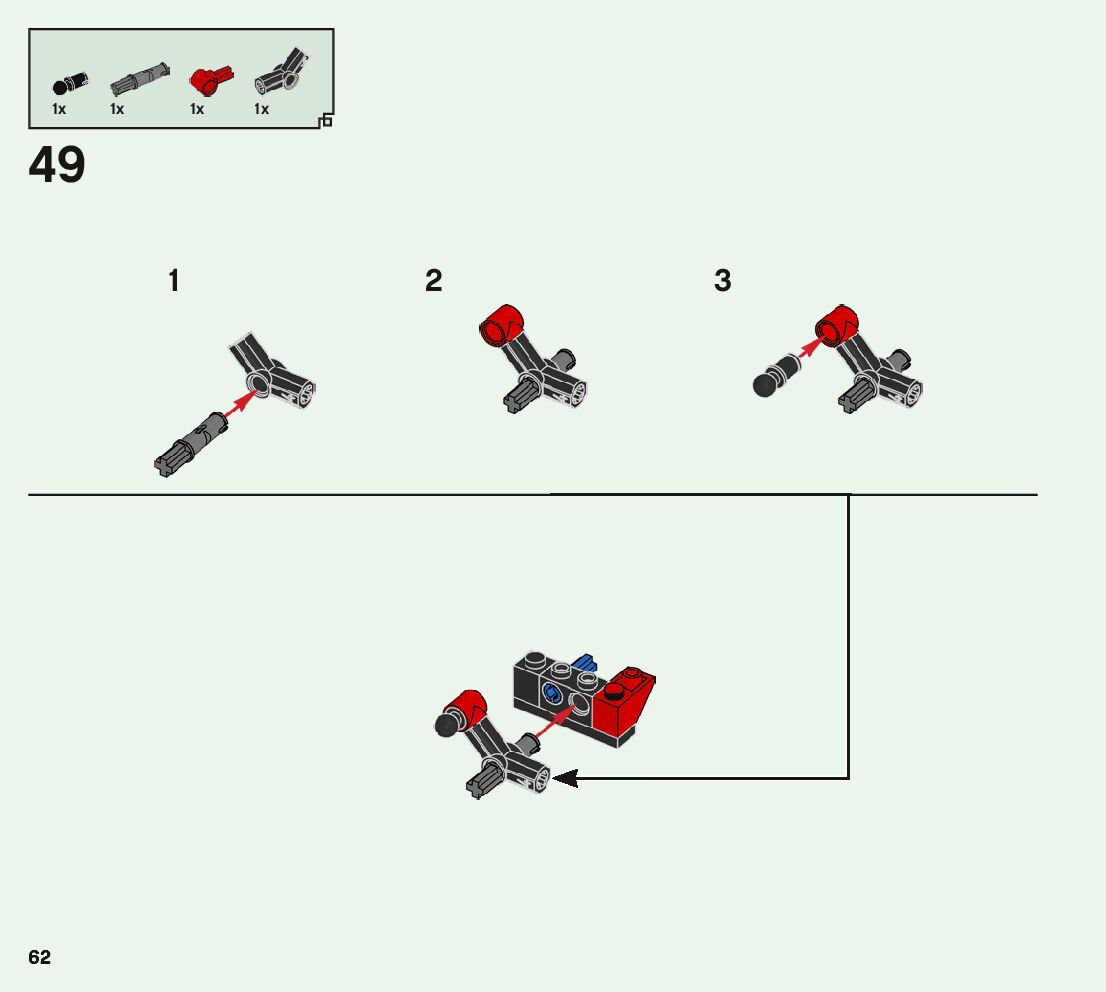 1x 1x 1x 1x

49

1

2

3

62