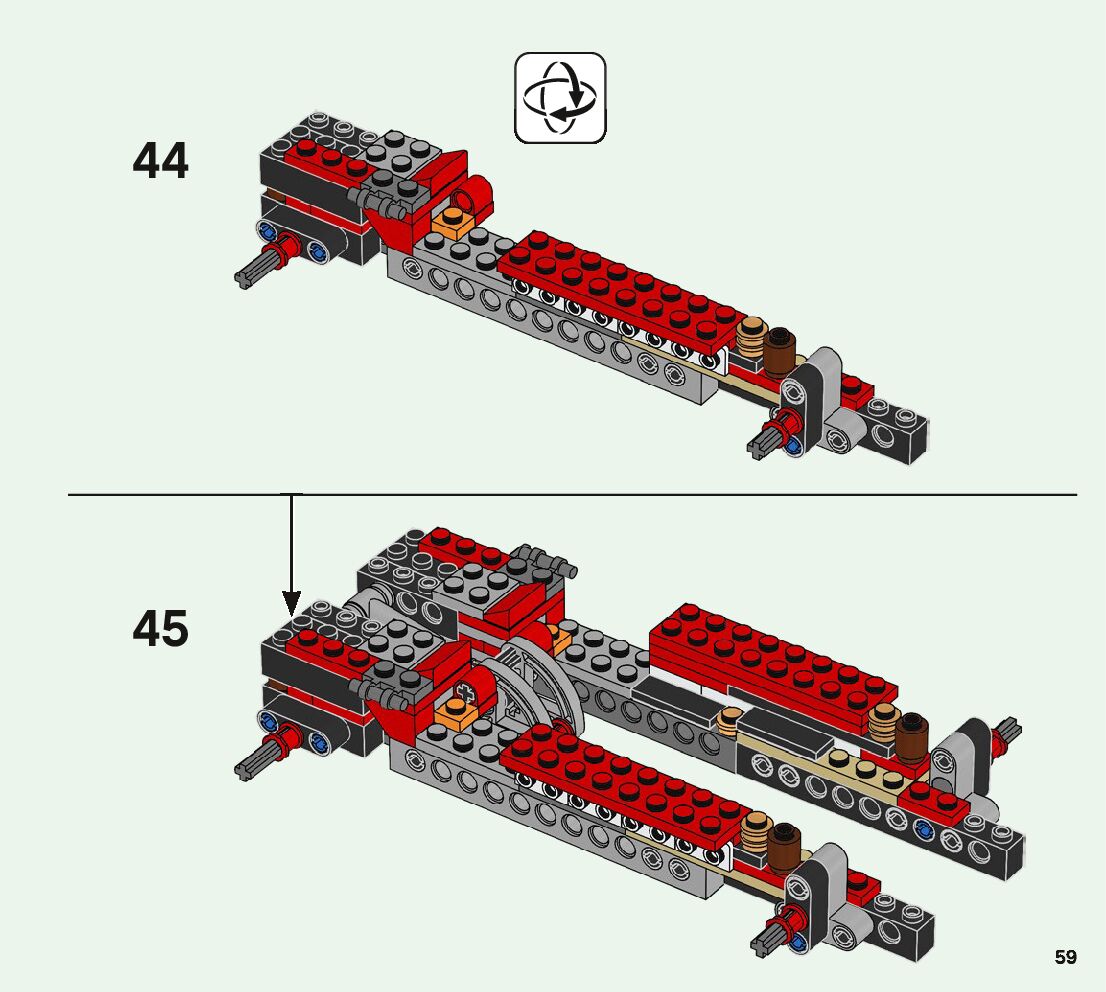 44

45

59